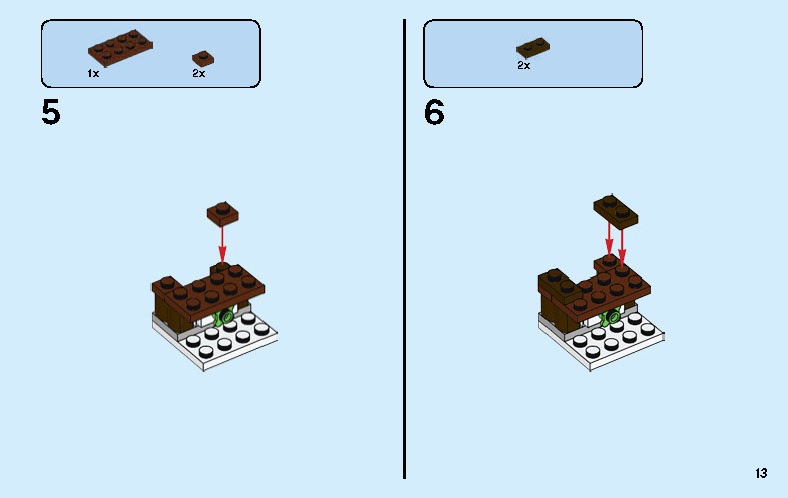 1x 2x

5

2x

6

13