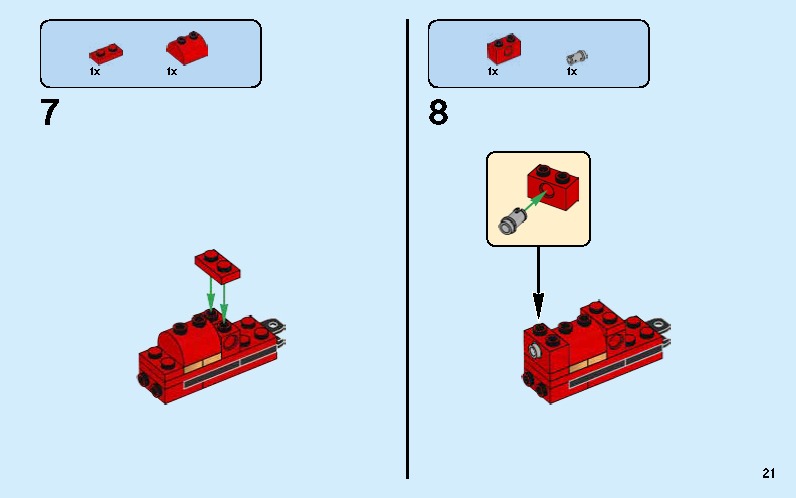 1x 1x

7

1x 1x

8

21