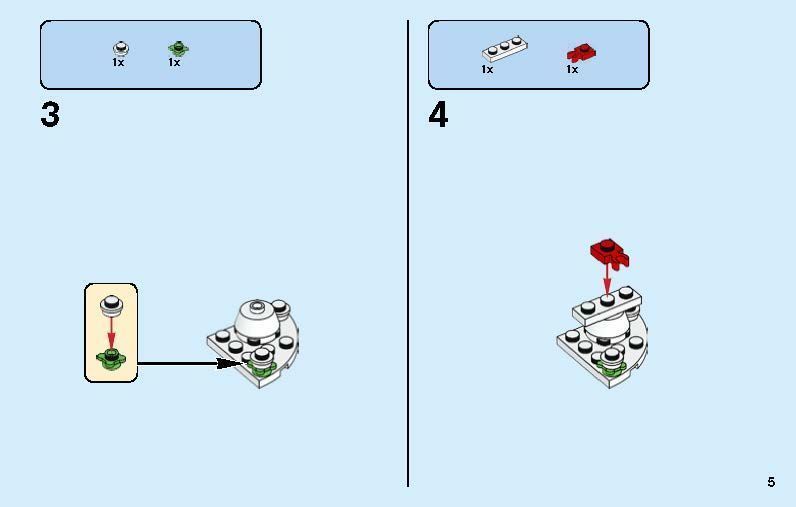 1x 1x

3

1x 1x

4

5