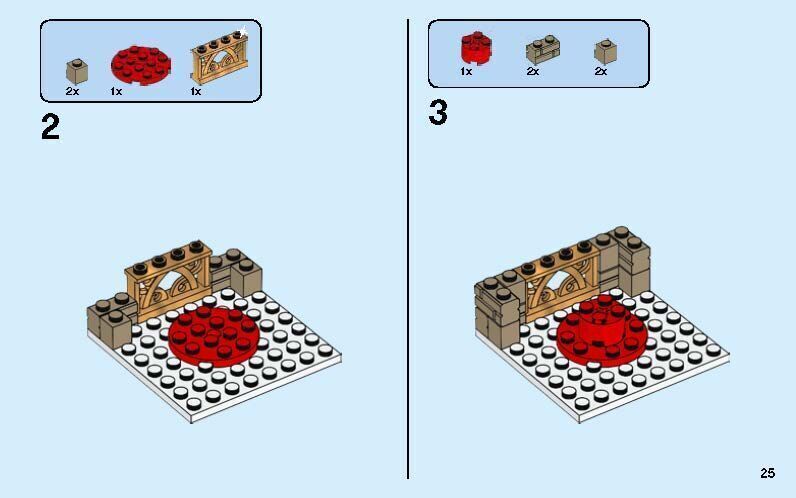 2x 1x 1x

2

1x 2x 2x

3

25