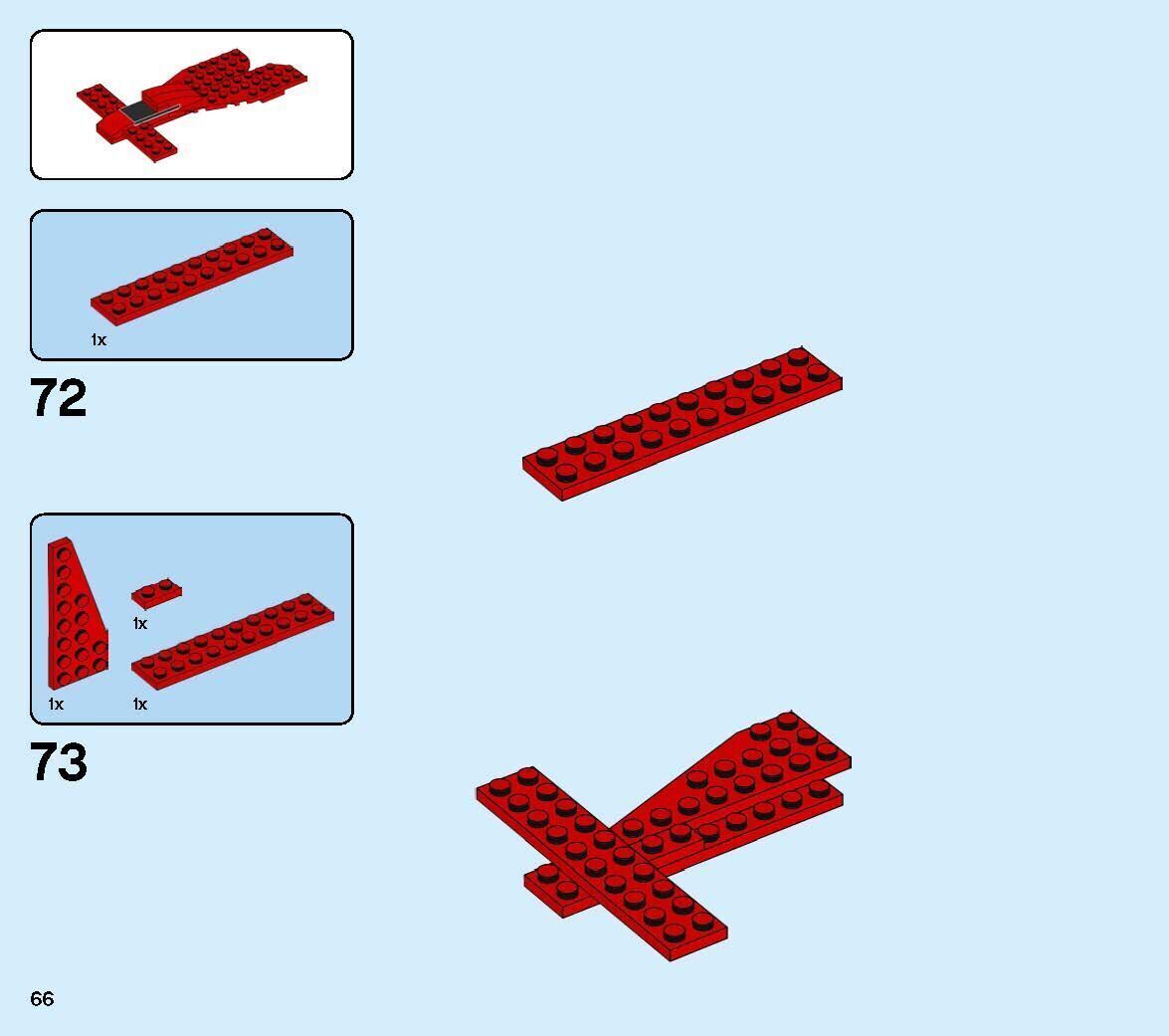 1x

72

1x

1x

1x

73

66