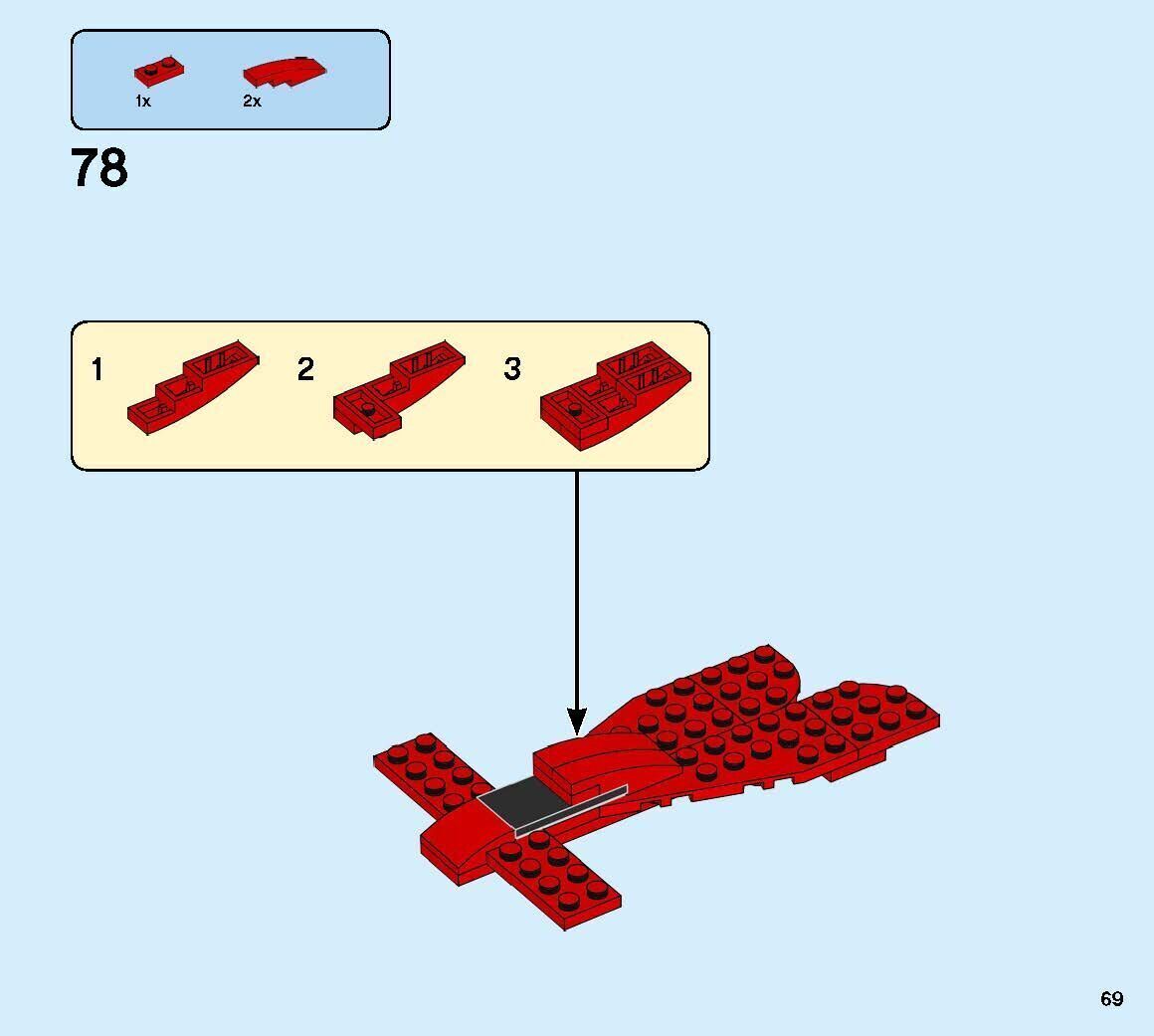 1x
2x

78

1
2
3

69