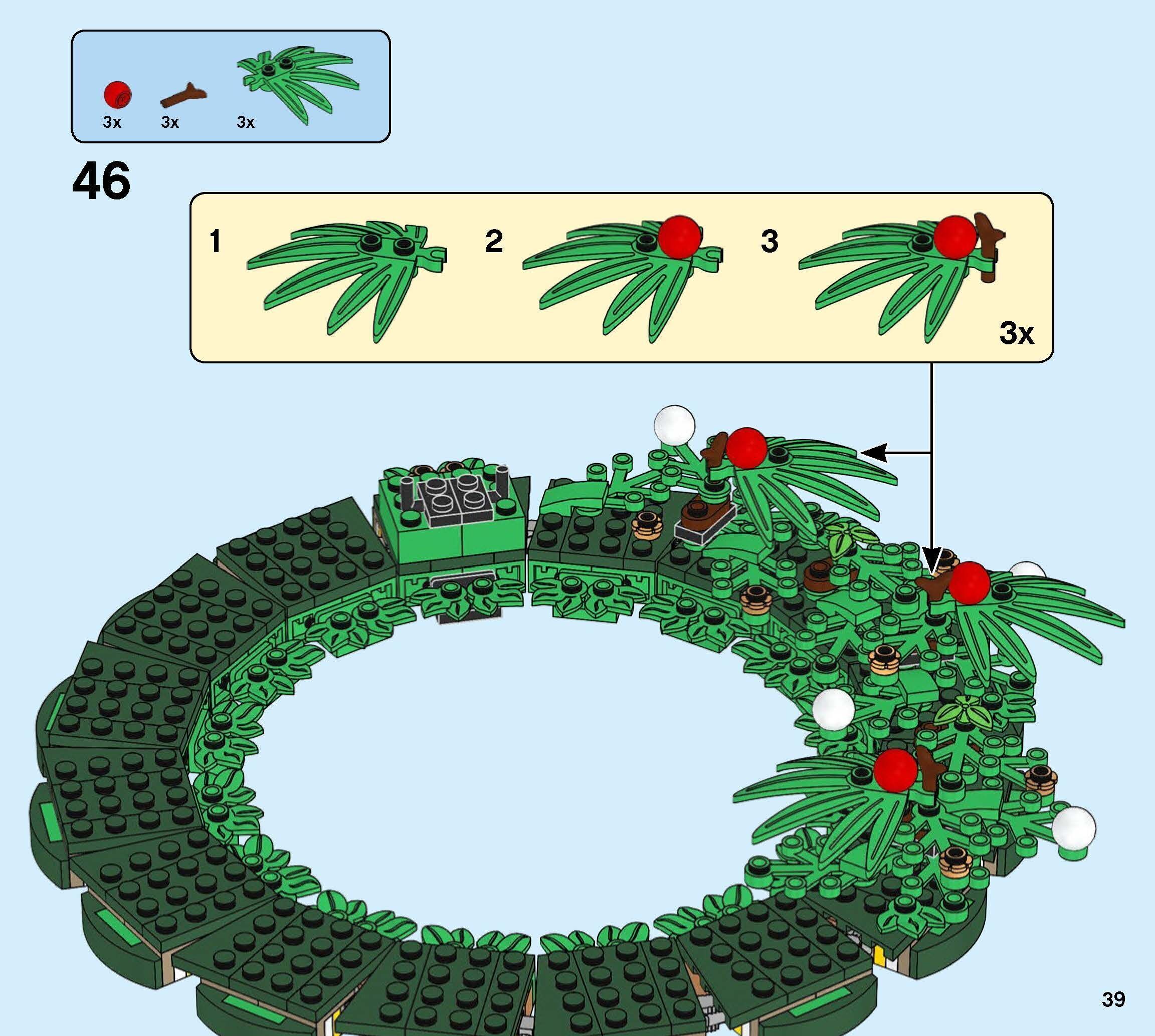 3x 3x 3x

46

1 2 3

3x

39