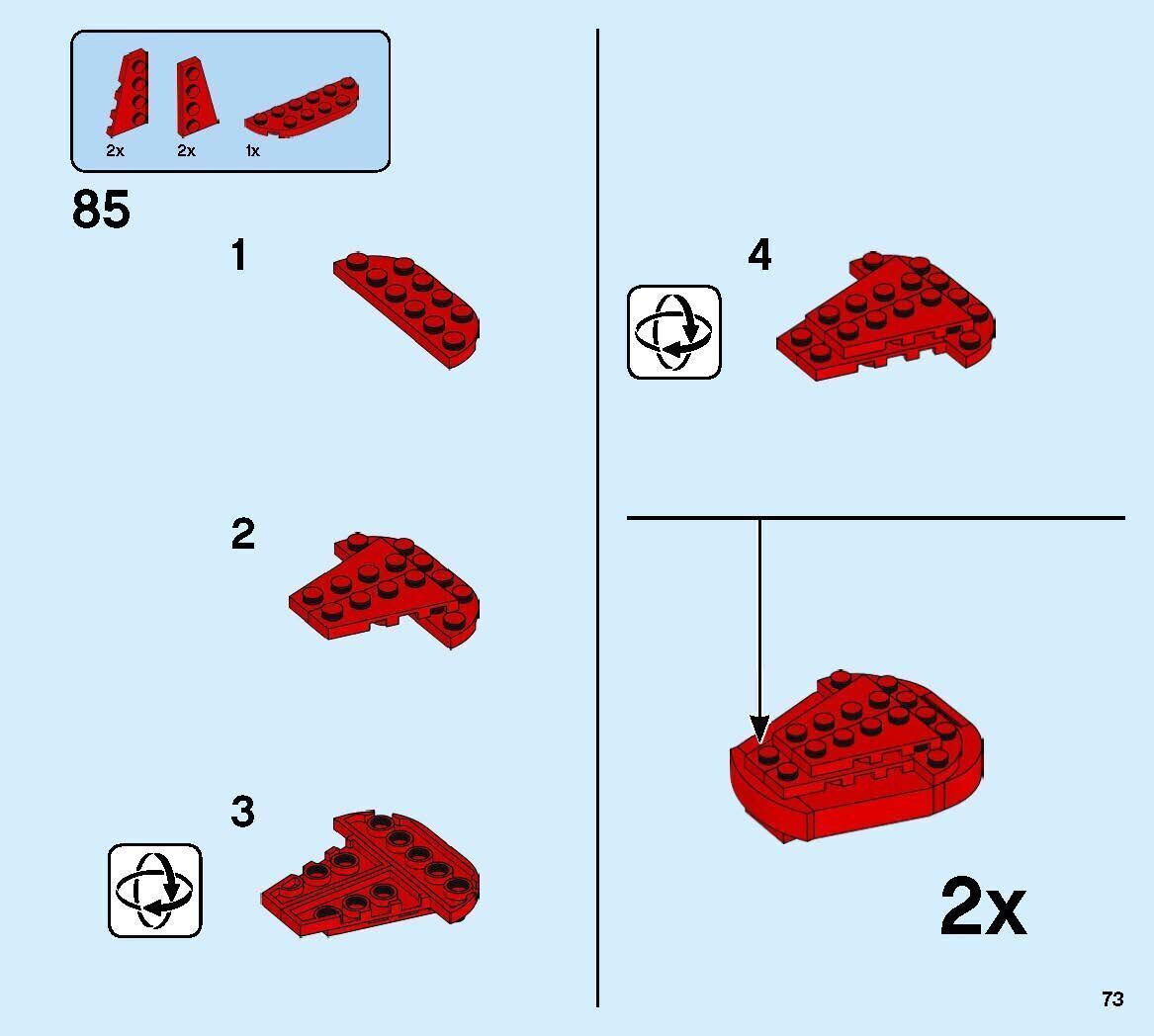 2x 2x 1x

85

1

2

3

4

2x

73