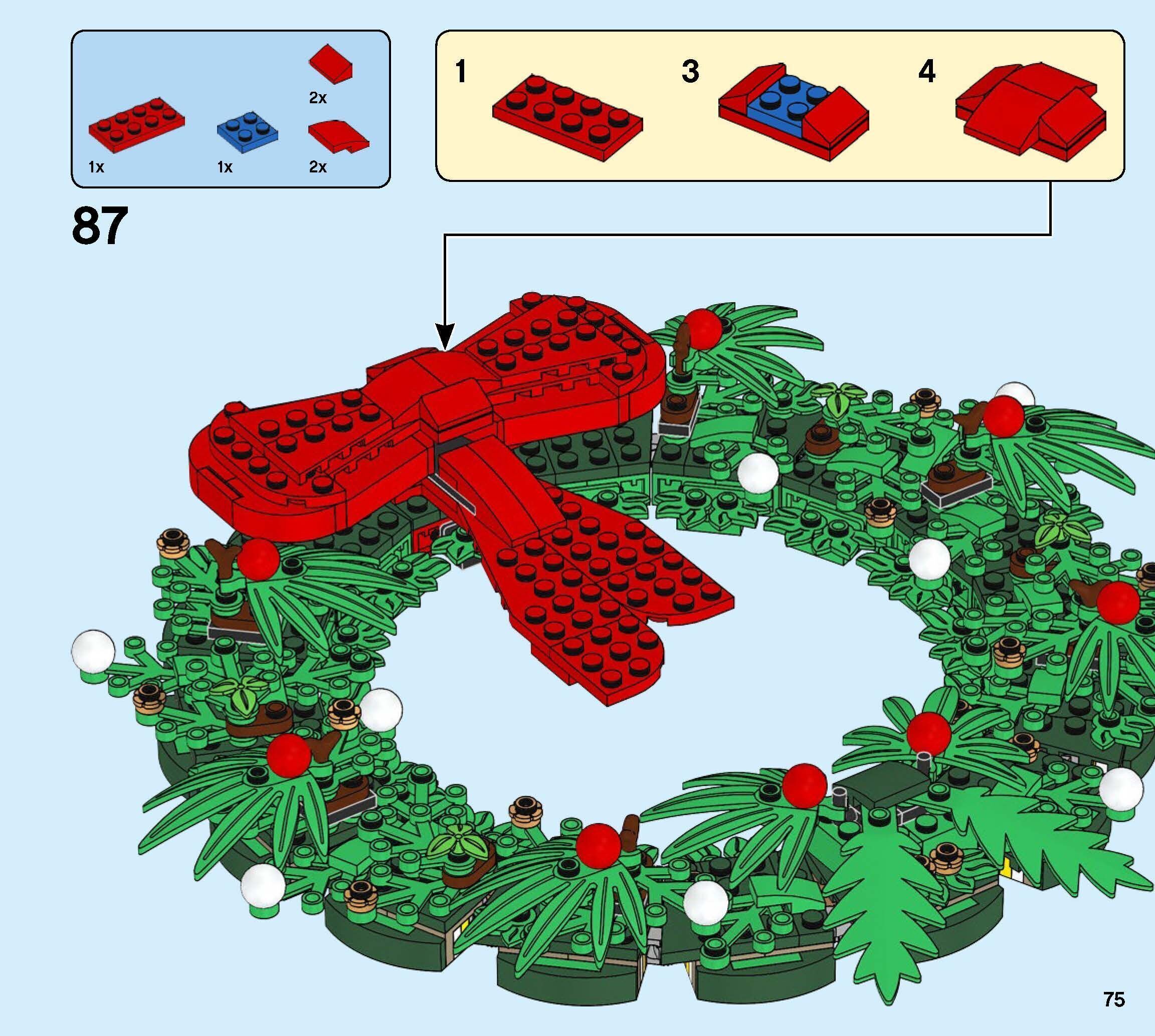 2x
1x
1x
2x

1

3

4

87

75