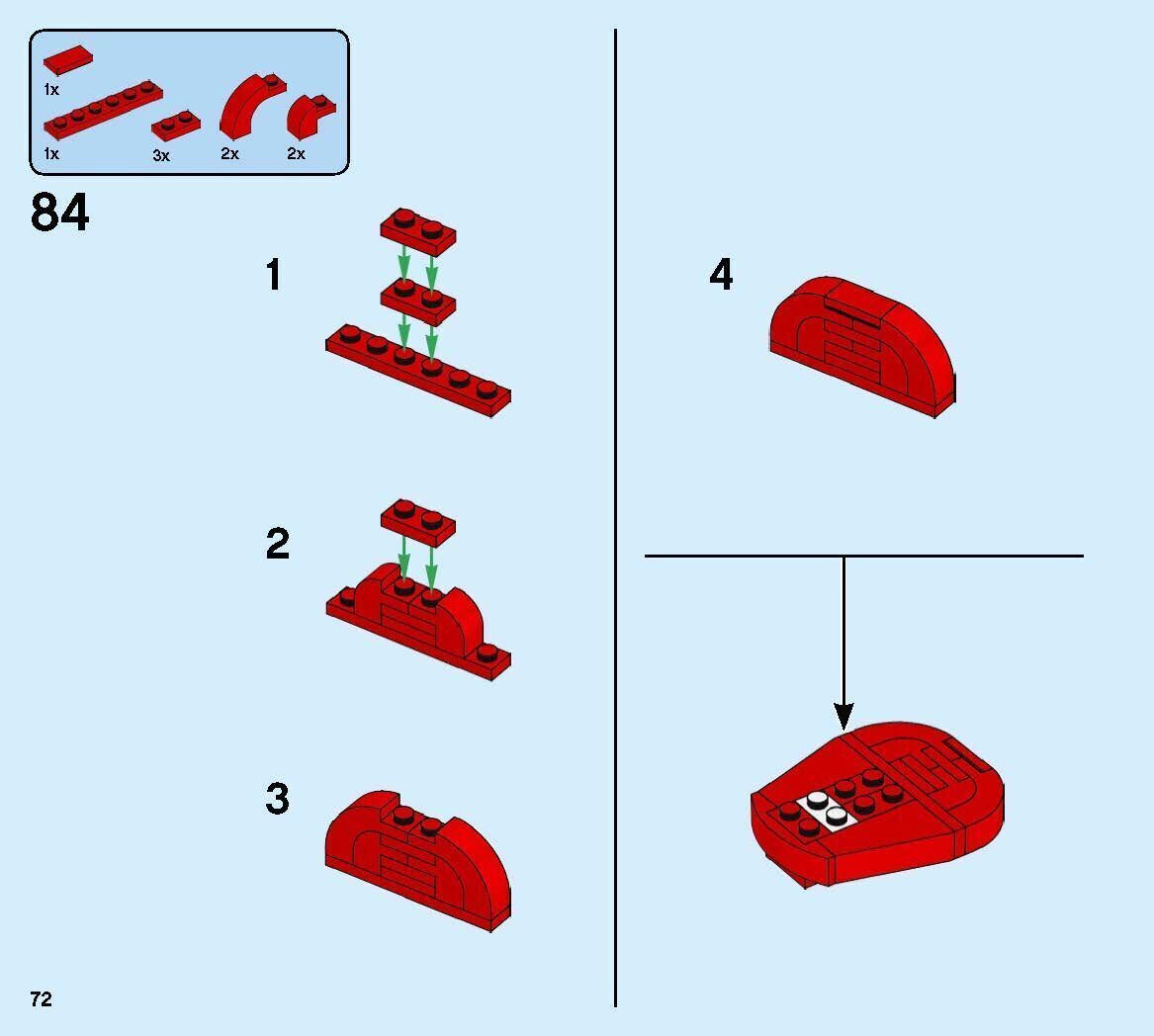 1x
1x
3x
2x
2x

84

1

2

3

4

72