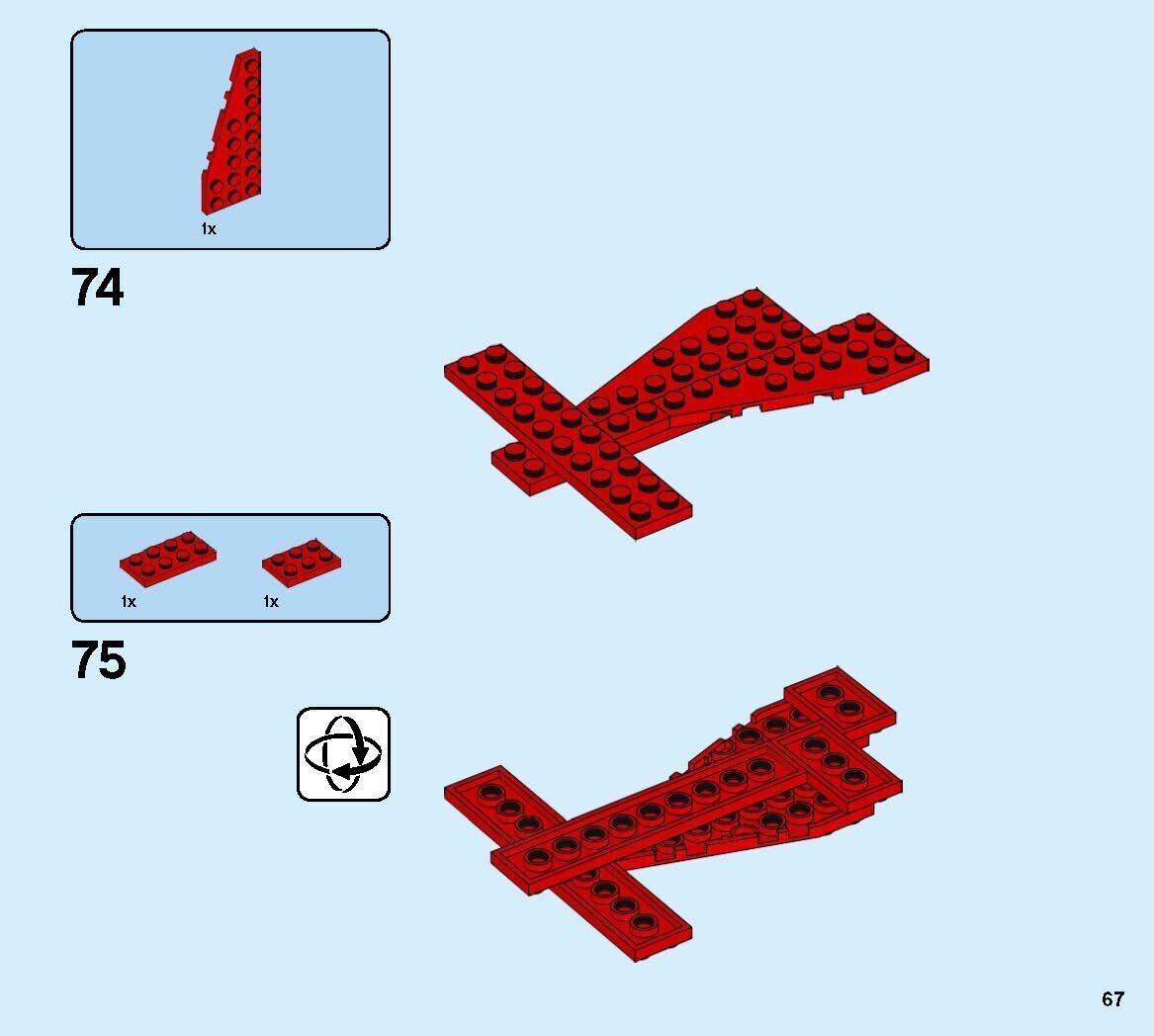 1x

74

1x

1x

75

67