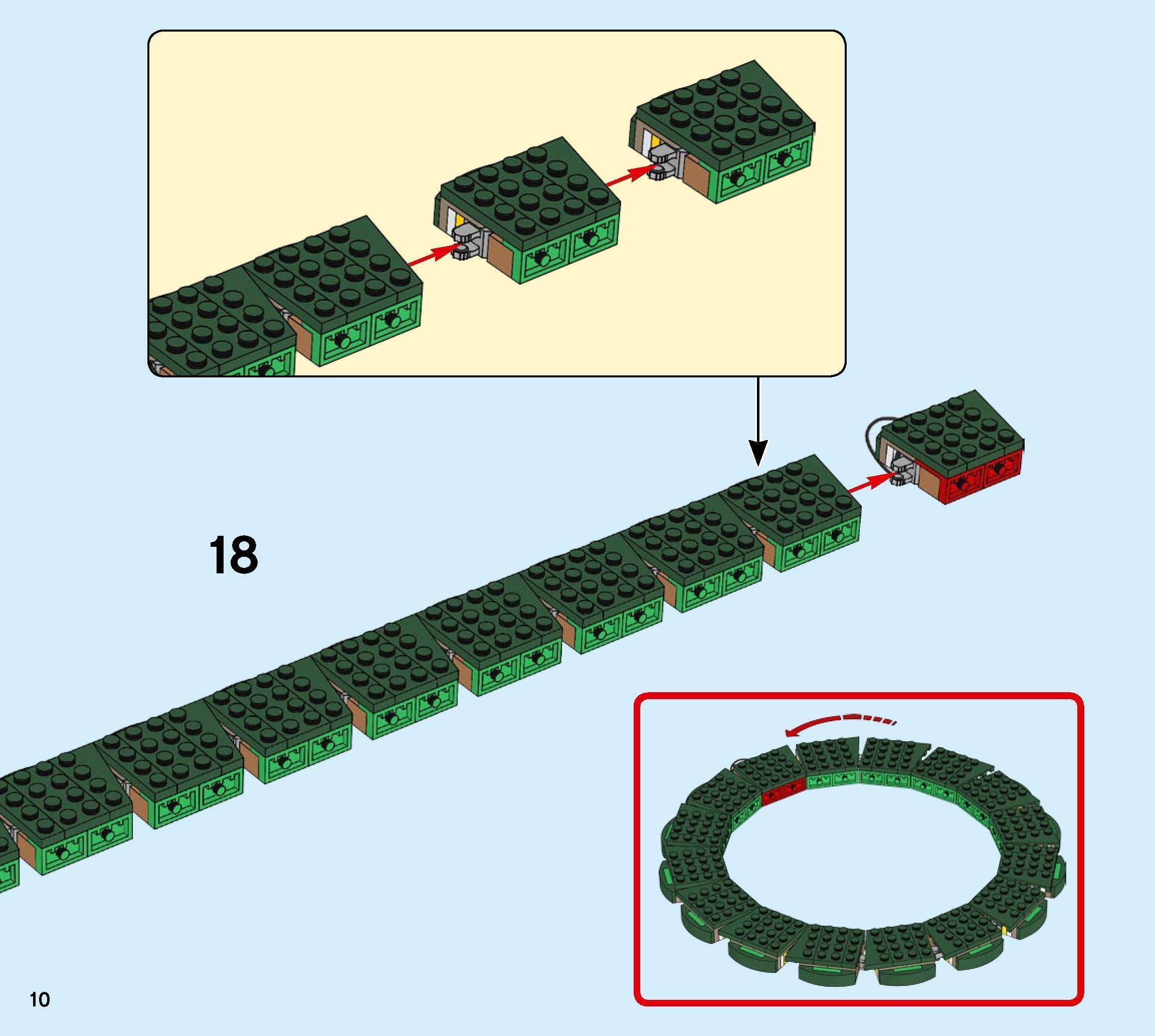 18

10