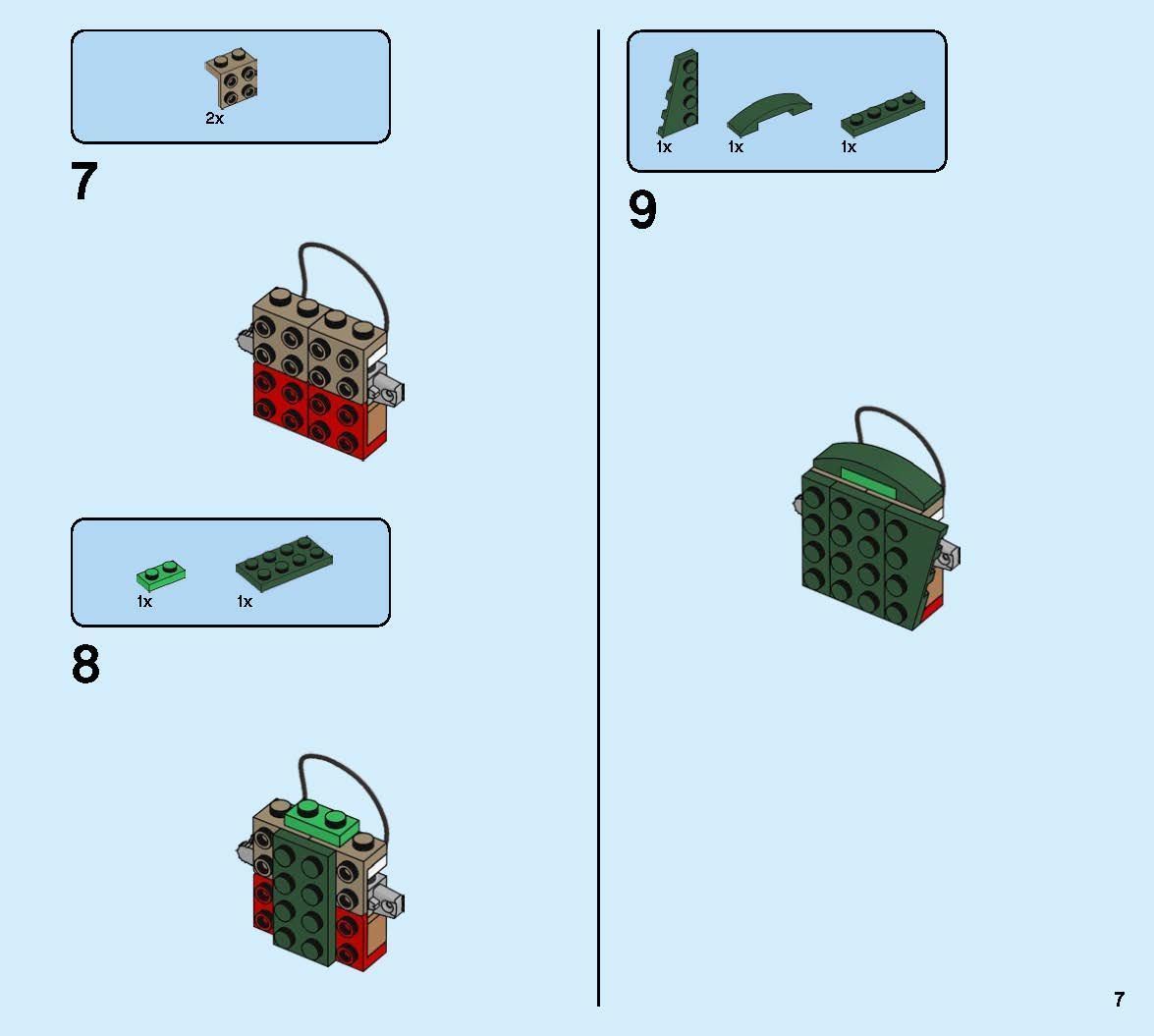 2x

7

1x 1x

8

1x 1x 1x

9

7