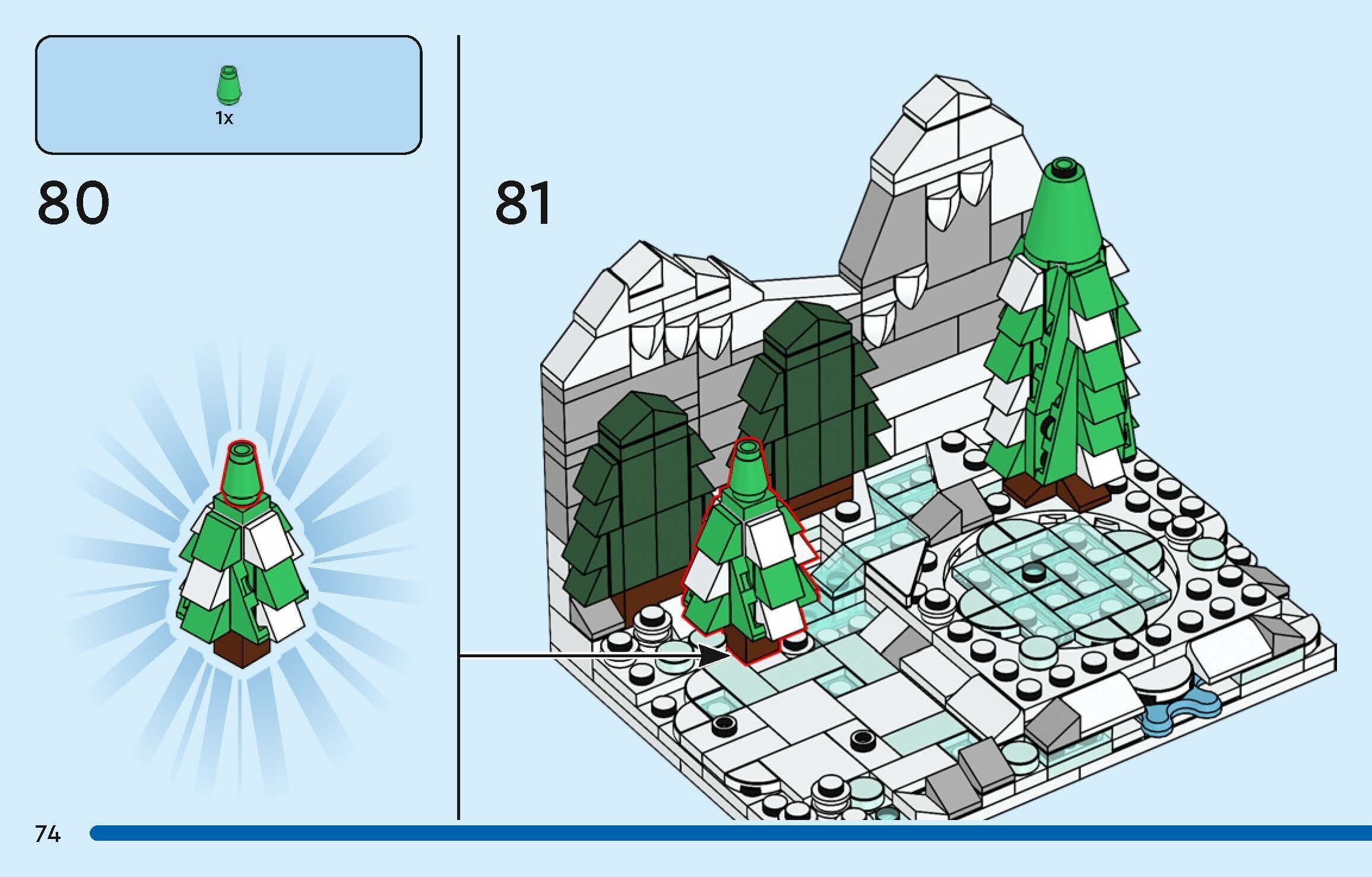 1x

80

81

74