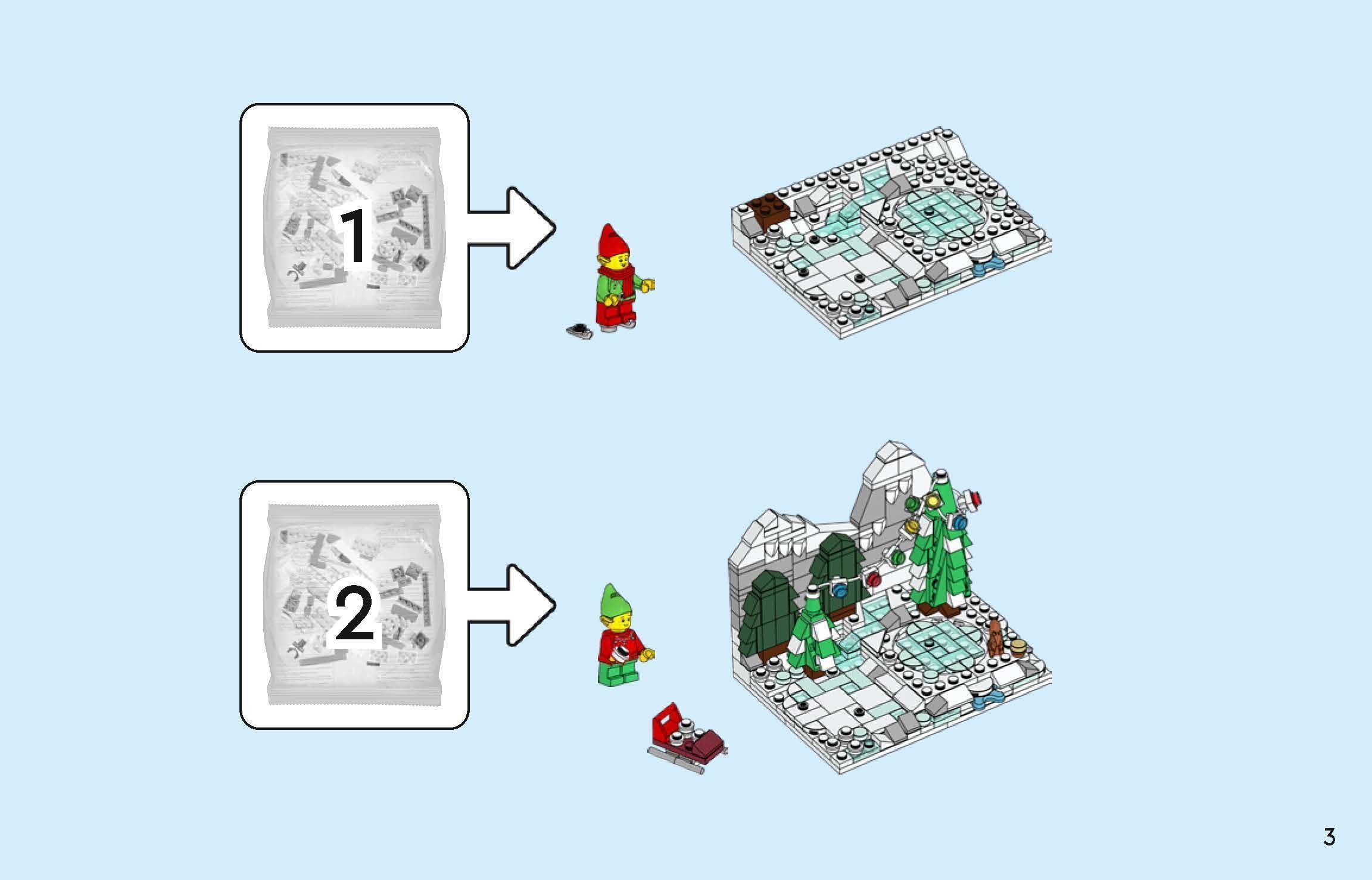 1

2

3