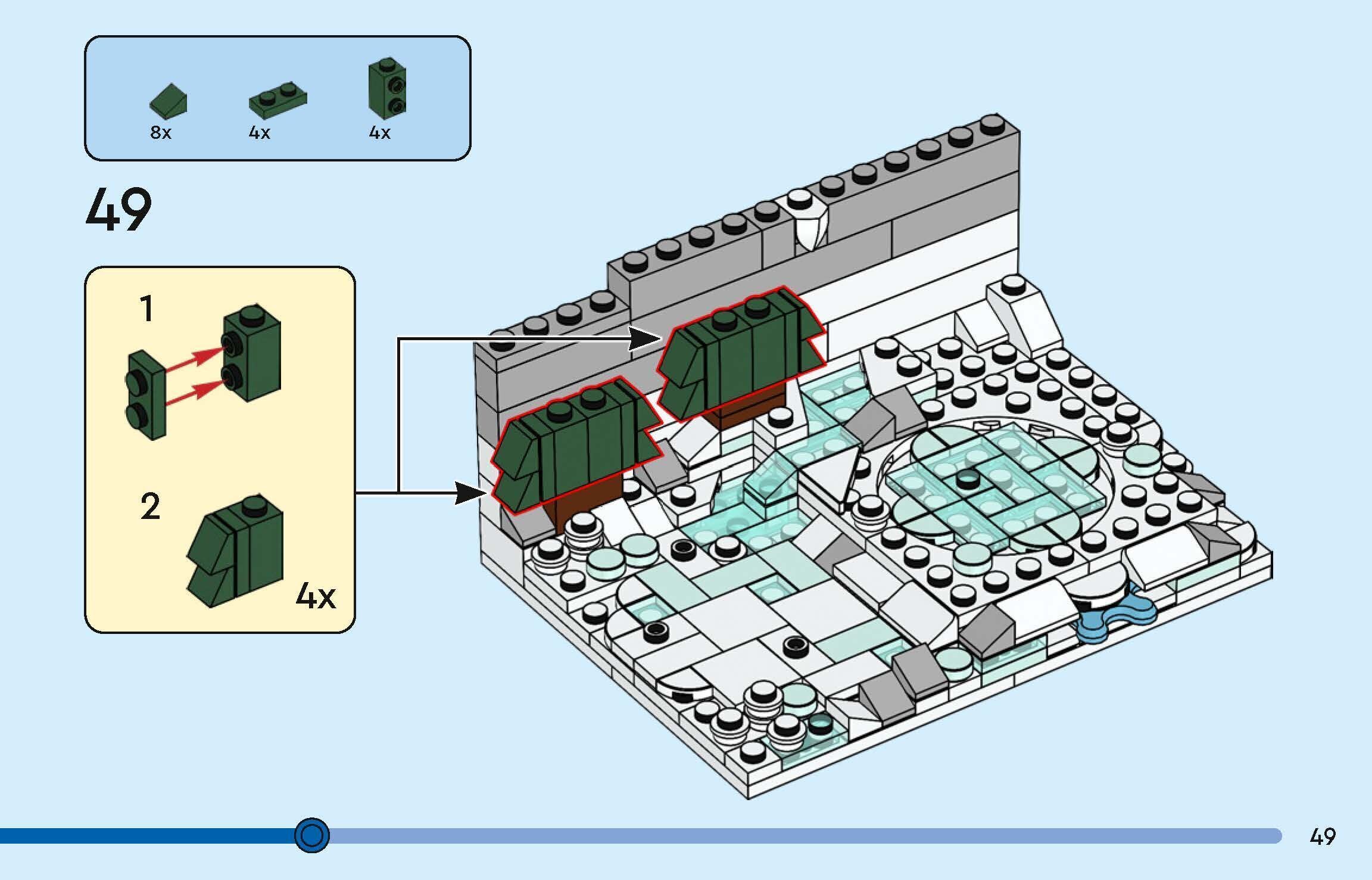 8x
4x
4x

49

1

2

4x

49