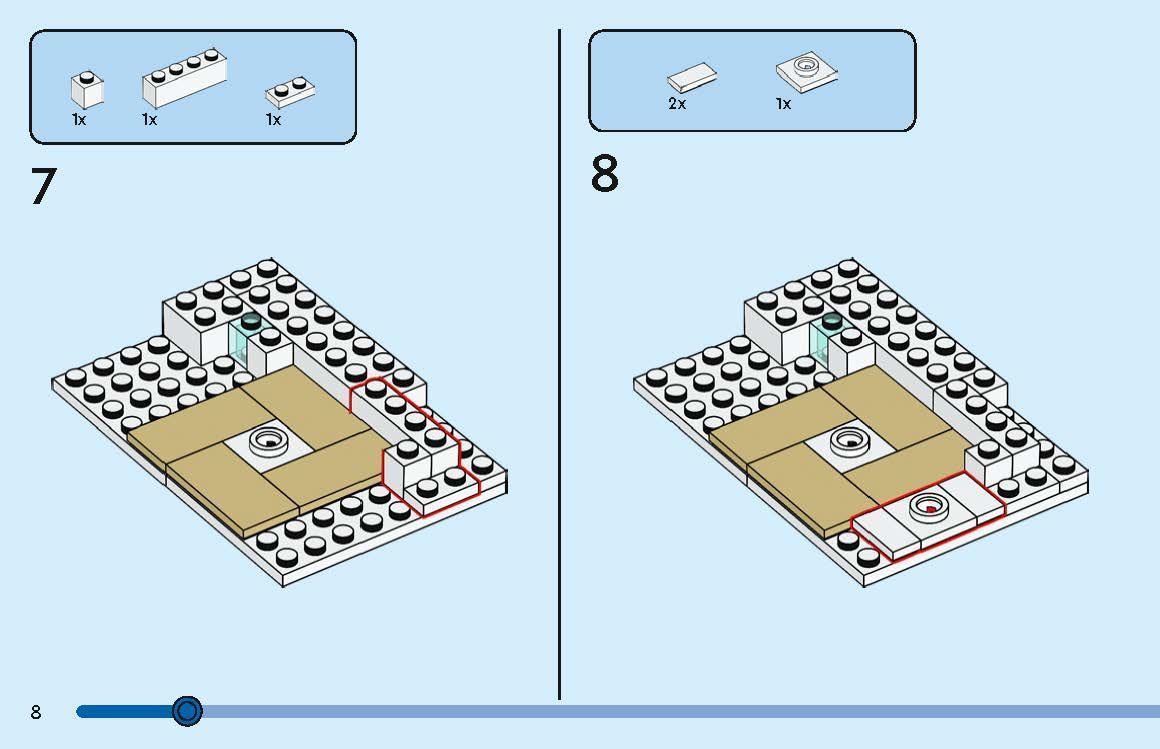 1x
1x
1x

7

2x
1x

8

8