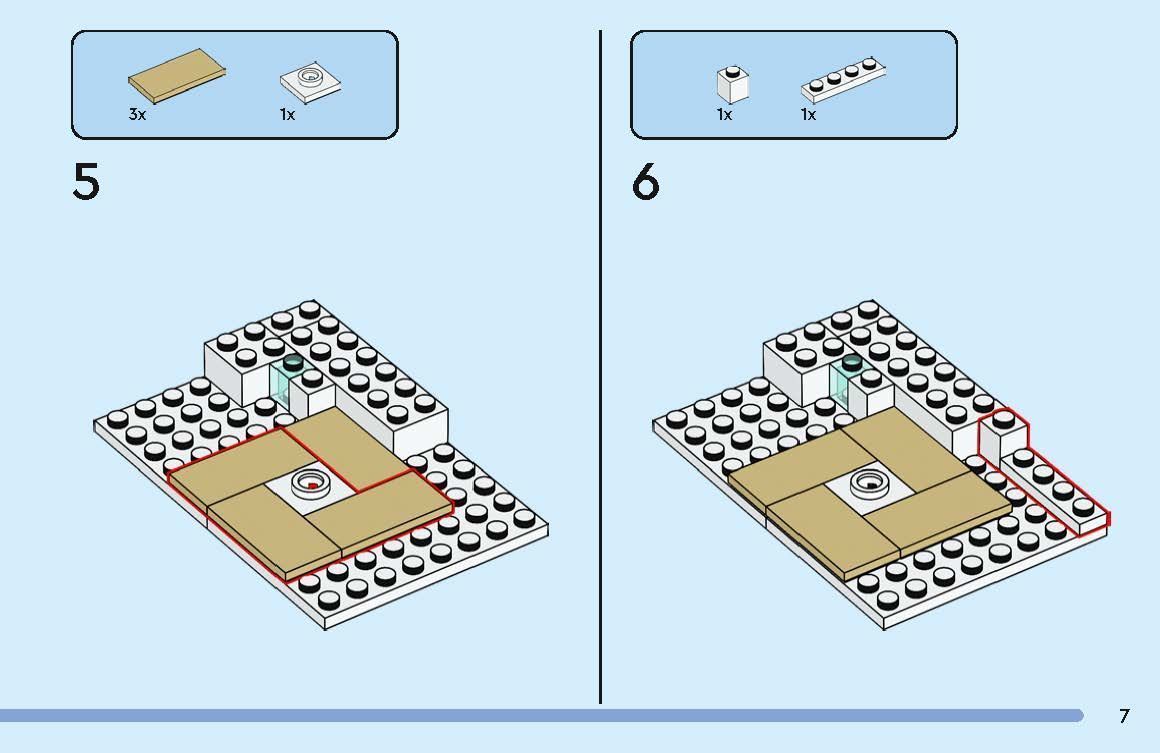 3x 1x

5

1x 1x

6

7