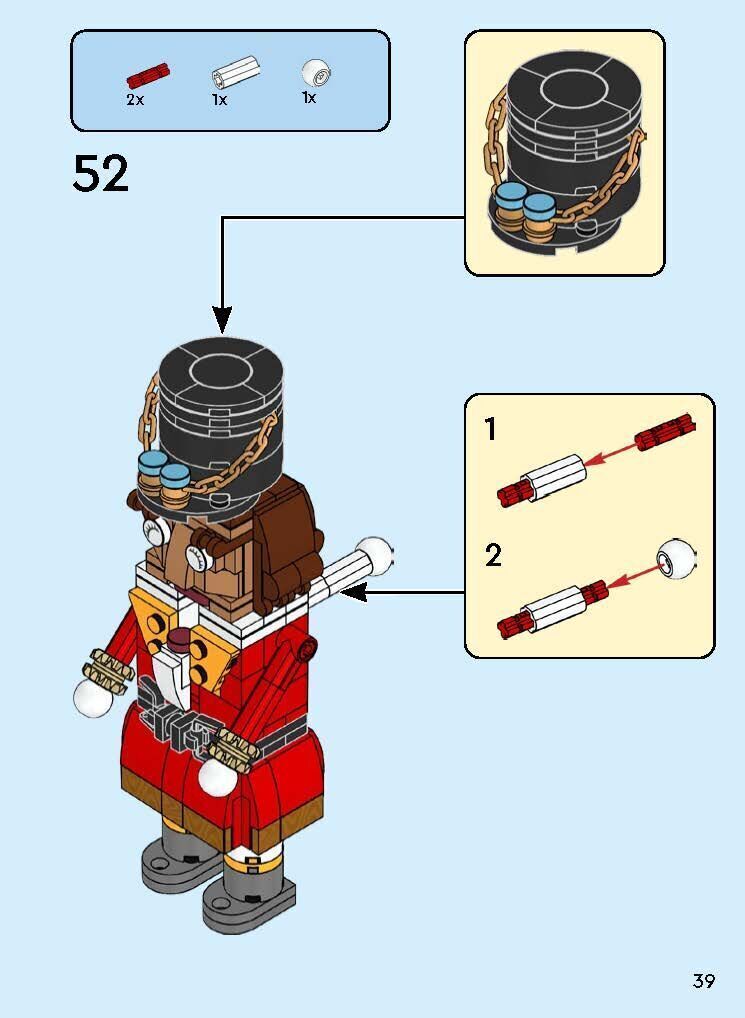 2x 1x 1x

52

1

2

39