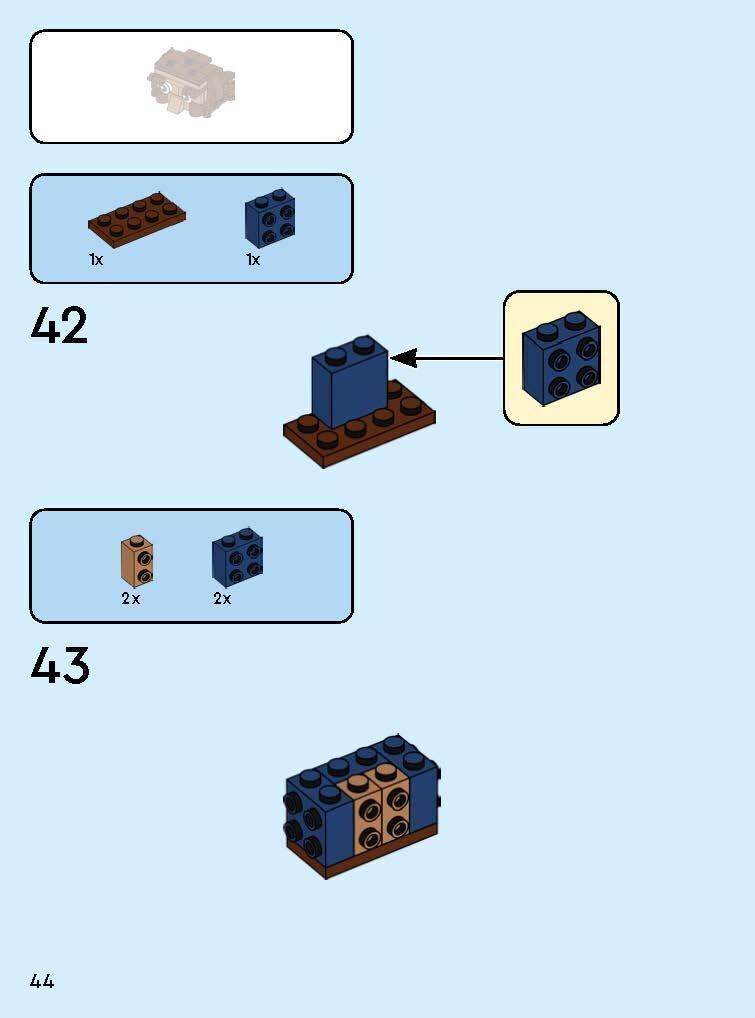 1x 1x

42

2x 2x

43

44