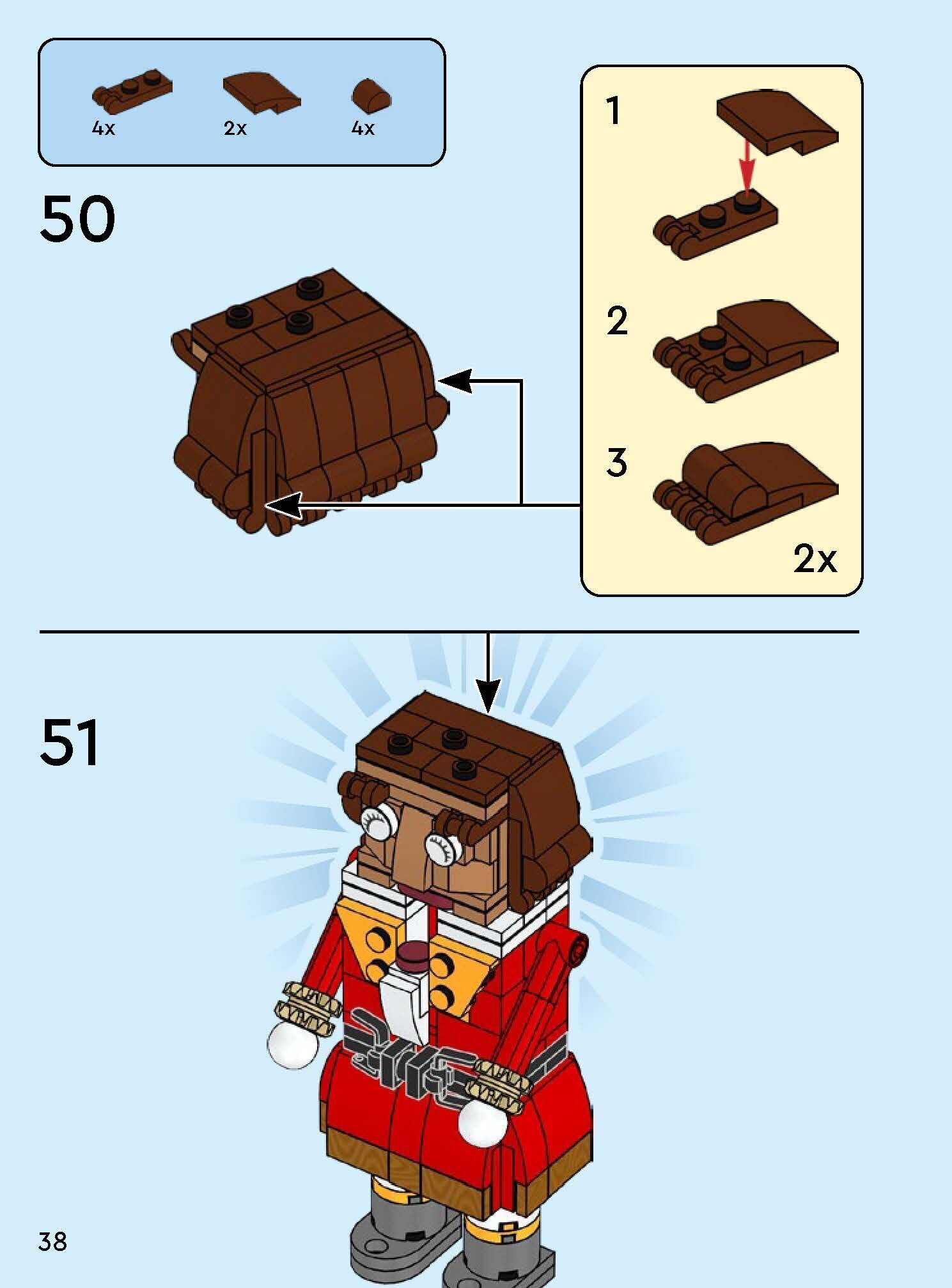 4x 2x 4x

50

1

2

3

2x

51

38