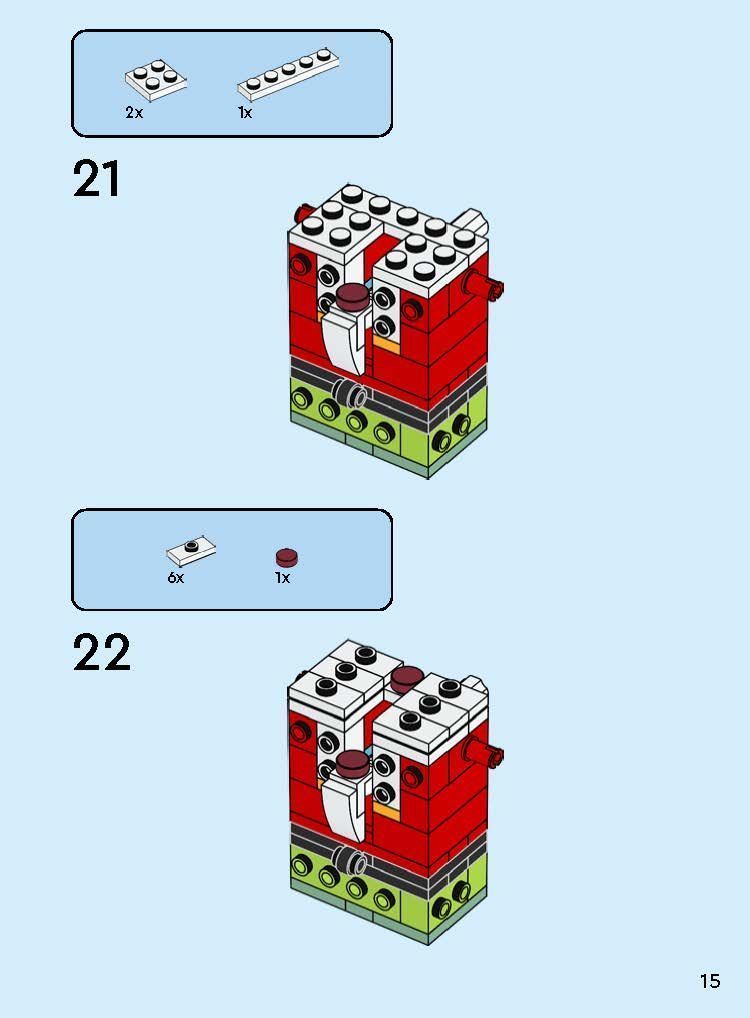 2x 1x

21

6x 1x

22

15