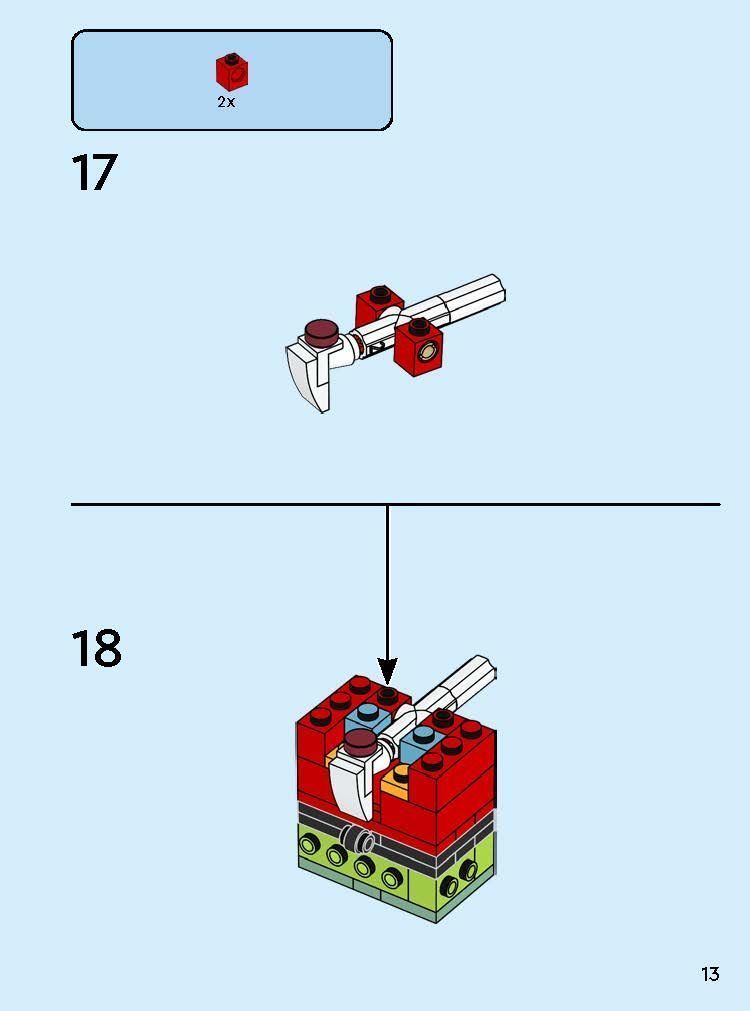 2x

17

18

13