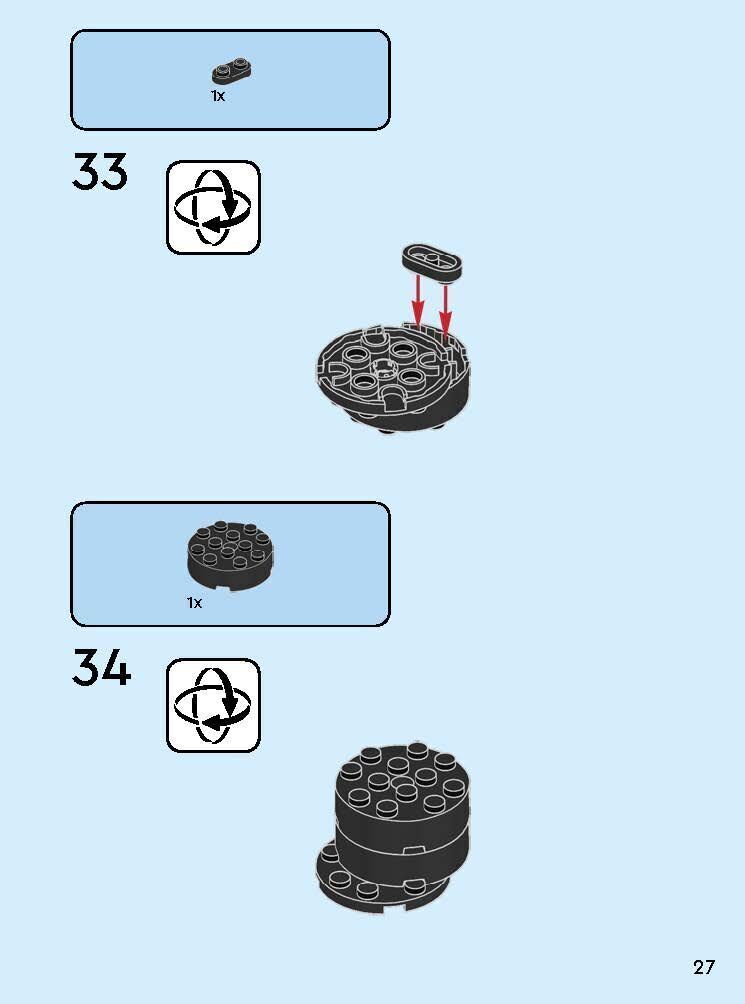 1x

33

1x

34

27