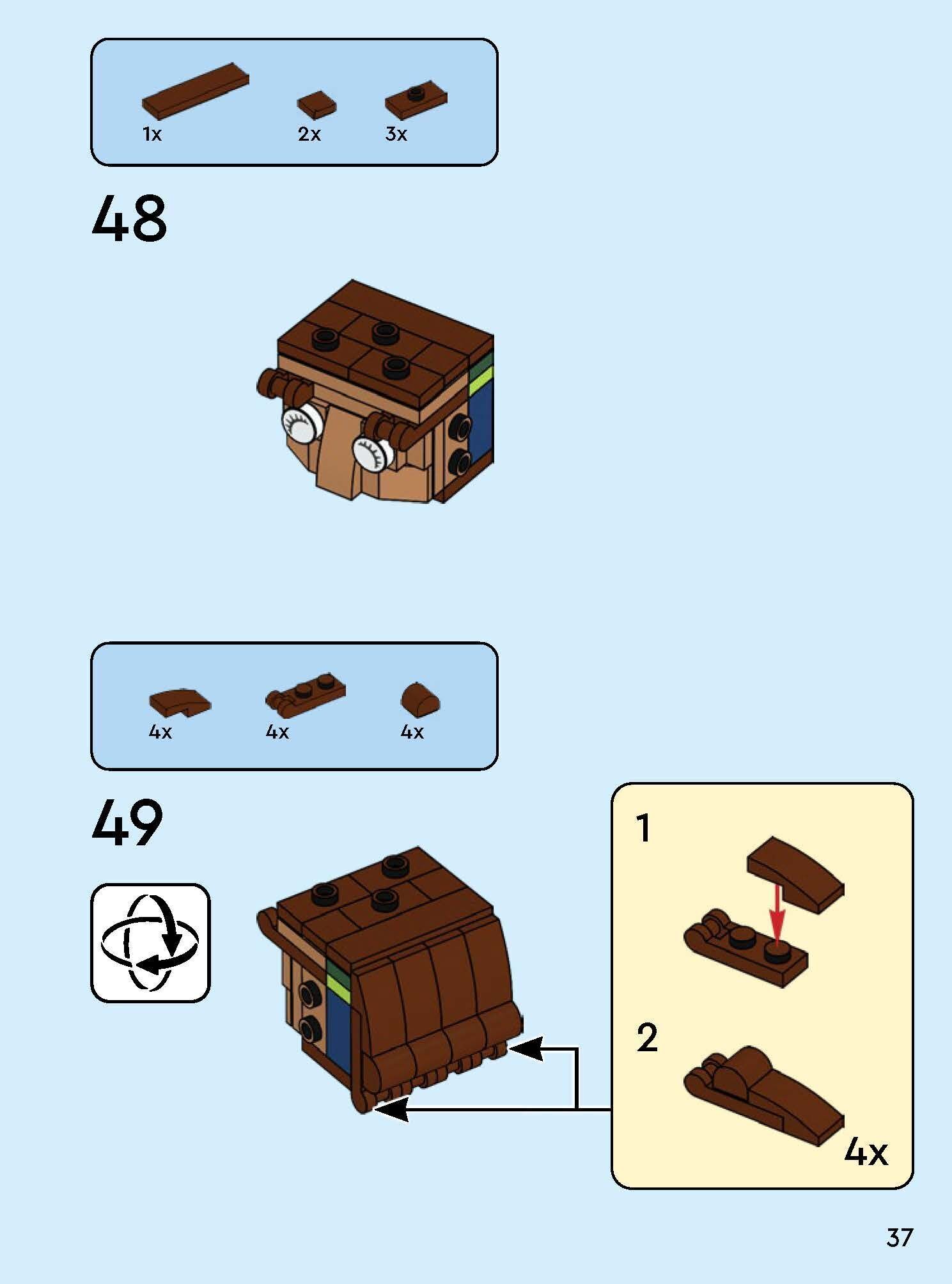 1x 2x 3x

48

4x 4x 4x

49

1

2

4x

37