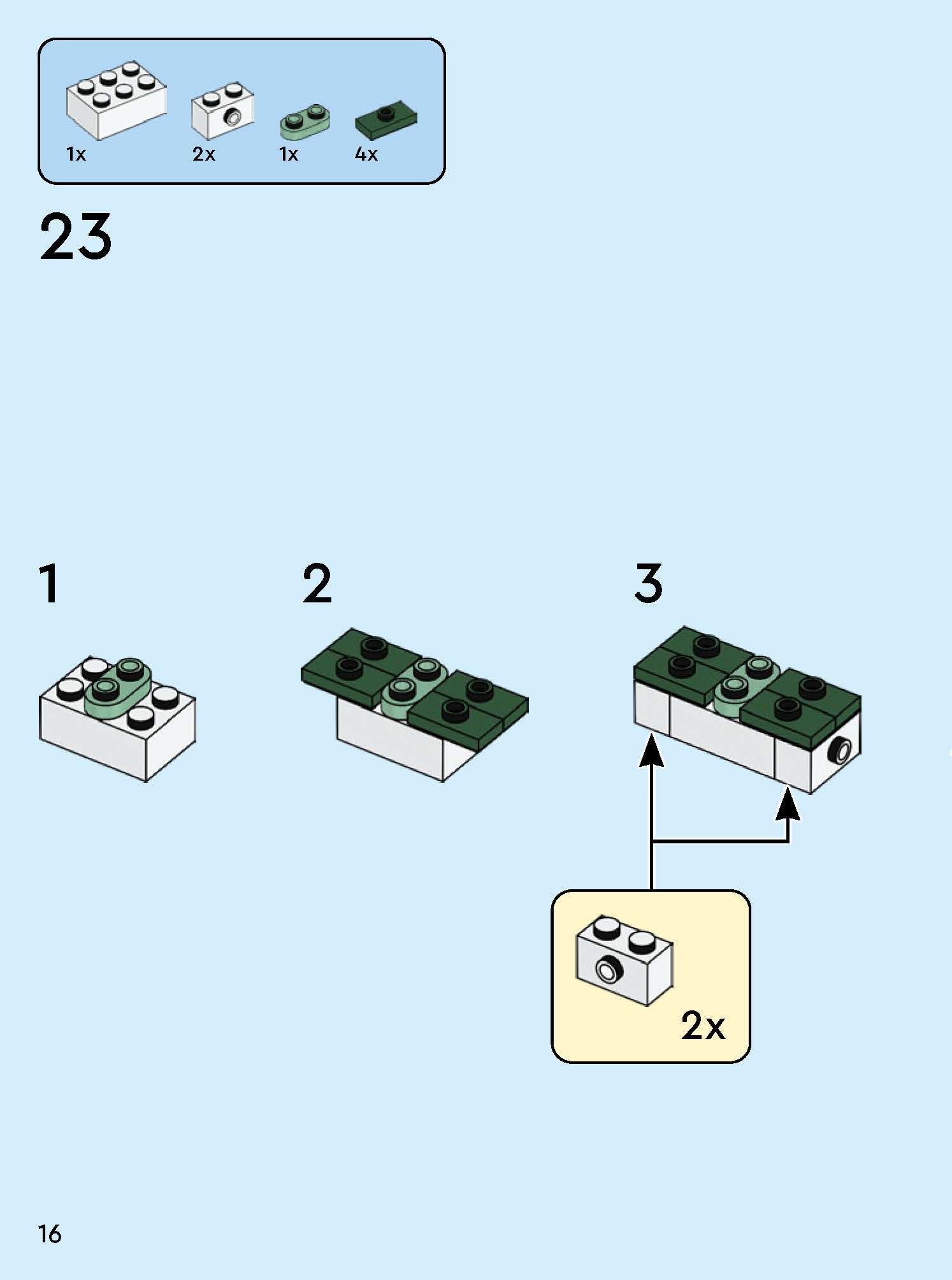 1x 2x 1x 4x

23

1

2

3

2x

16