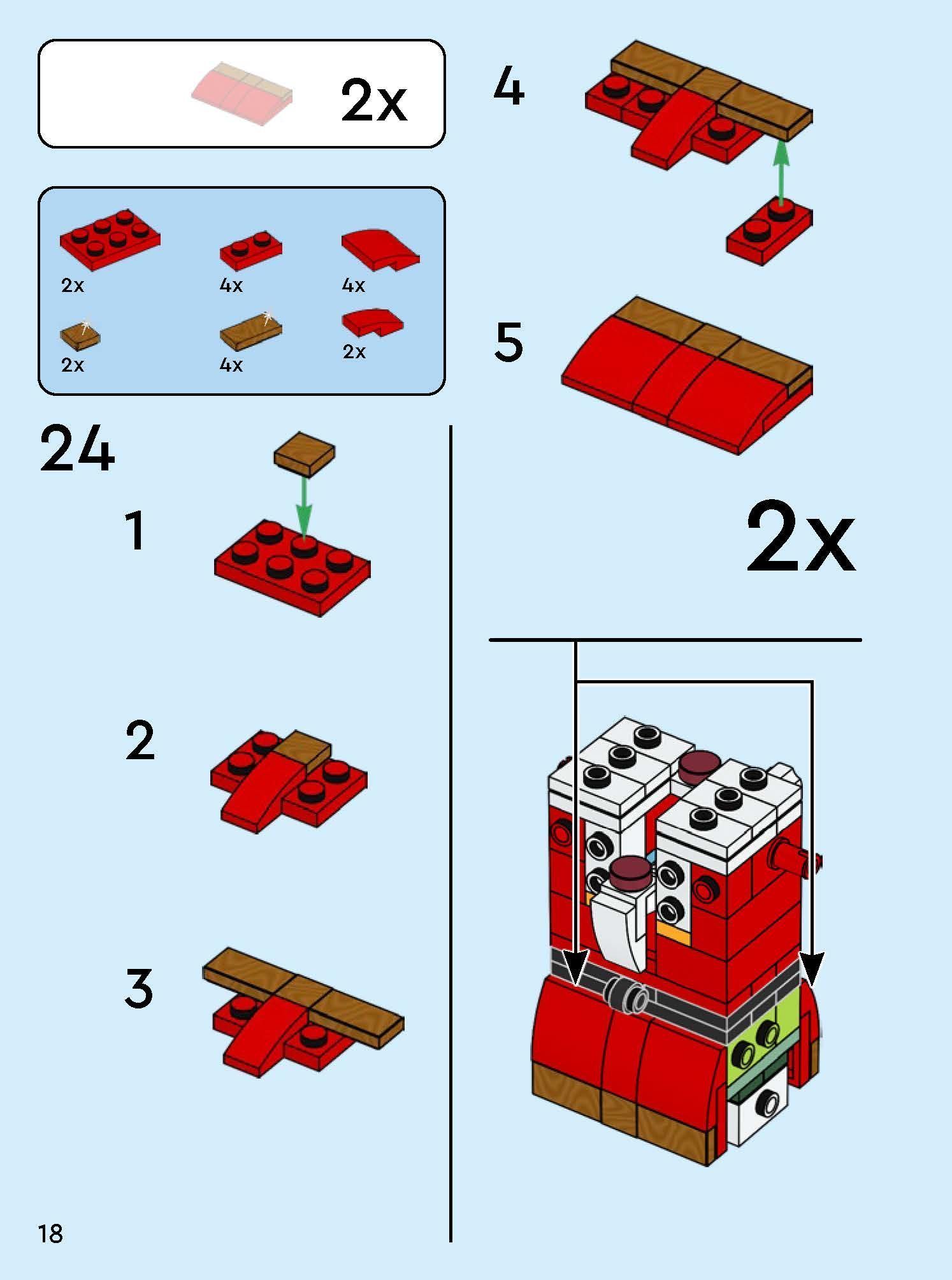 2x

2x
4x
4x
2x
4x
2x

24

1

2

3

4

5

2x

18