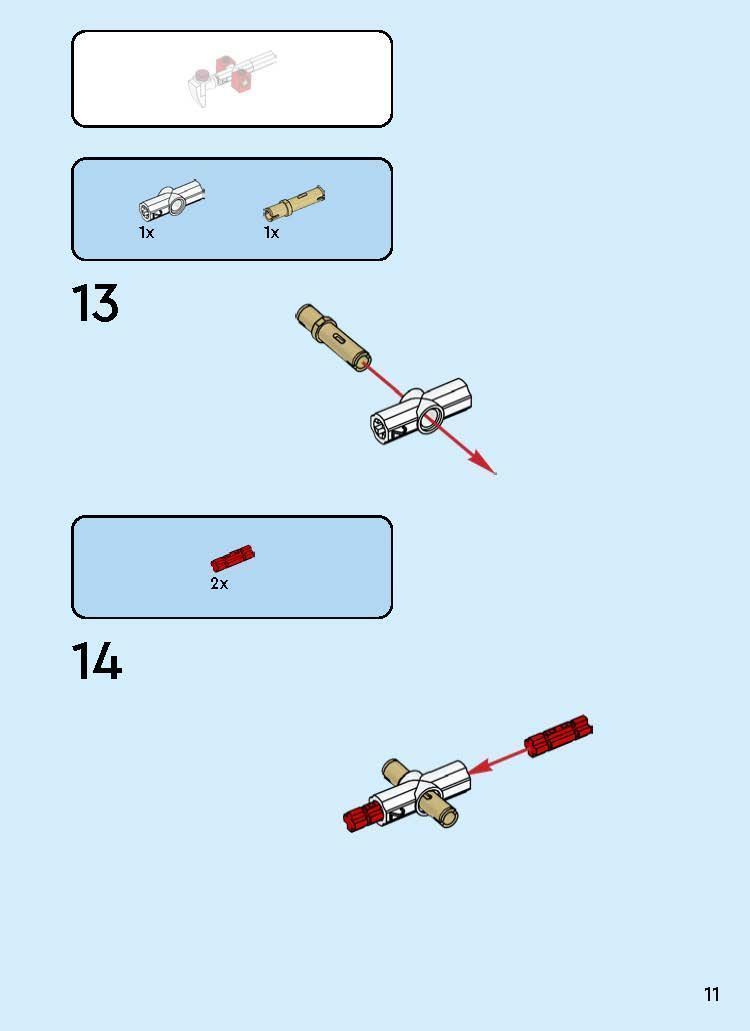 1x 1x

13

2x

14

11