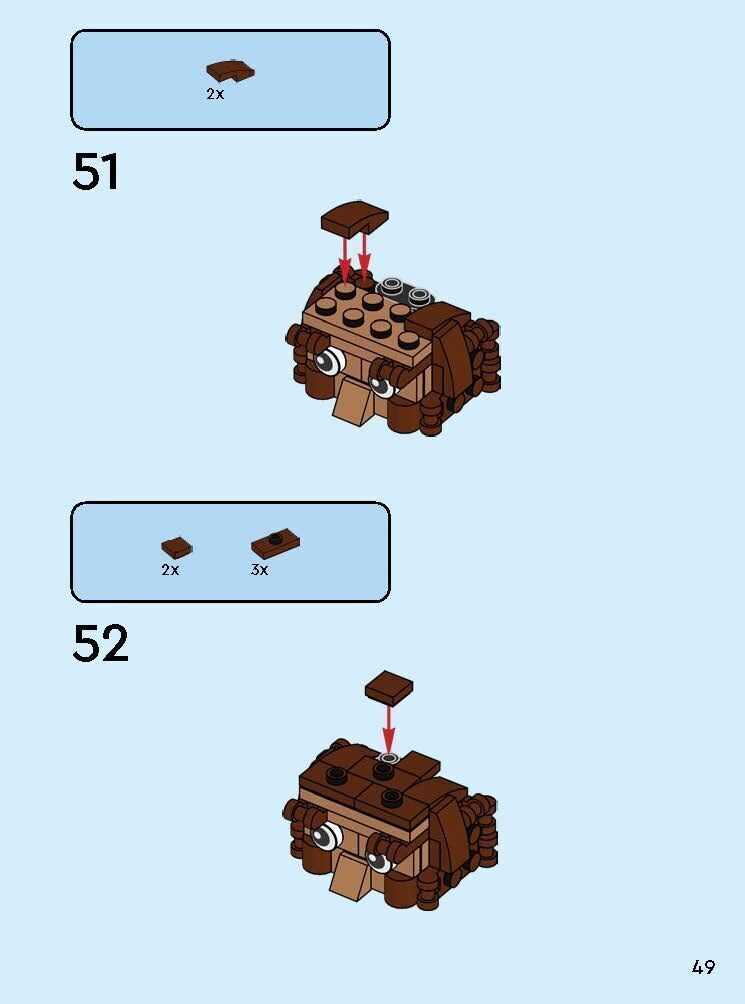 2x

51

2x

3x

52

49