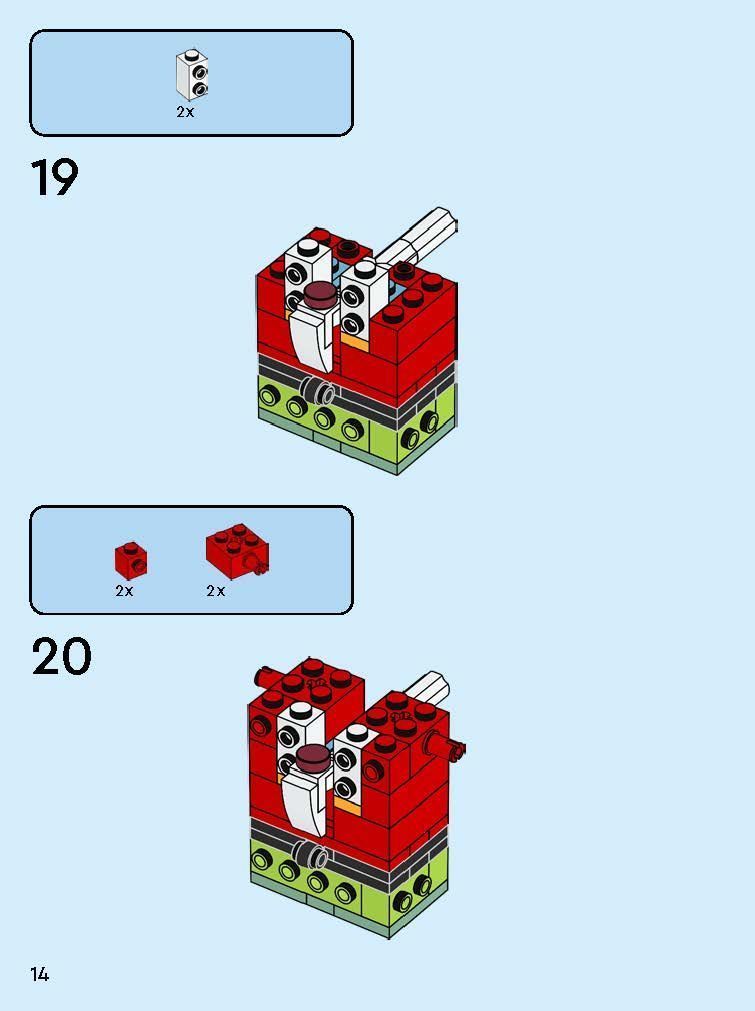 2x

19

2x

2x

20

14