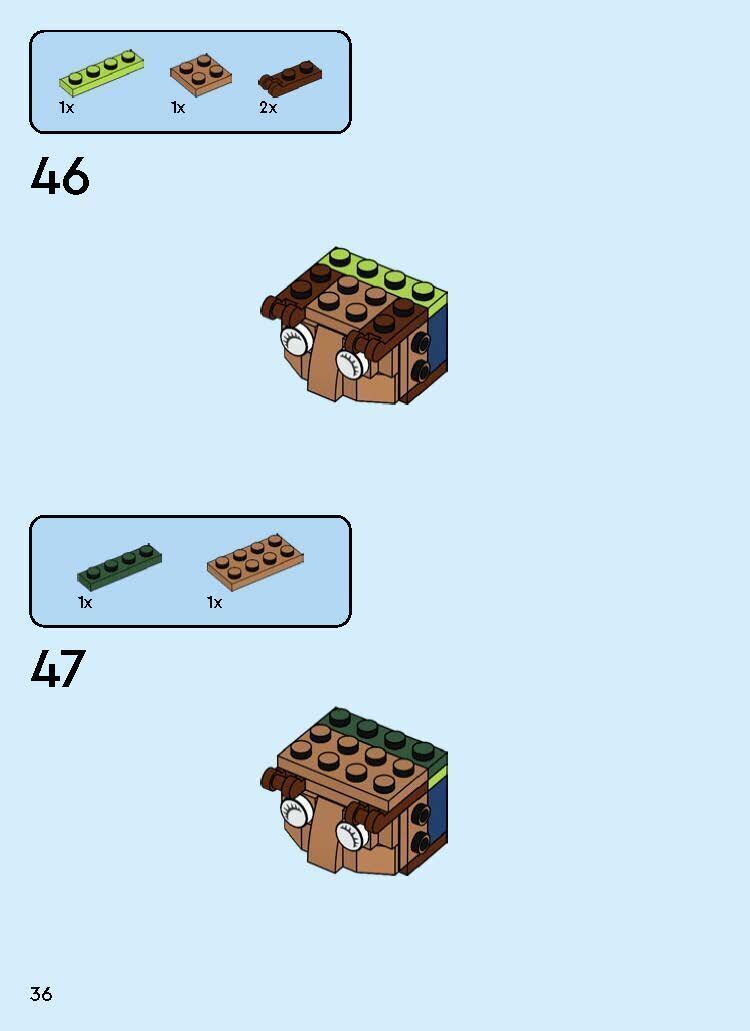 1x 1x 2x

46

1x 1x

47

36