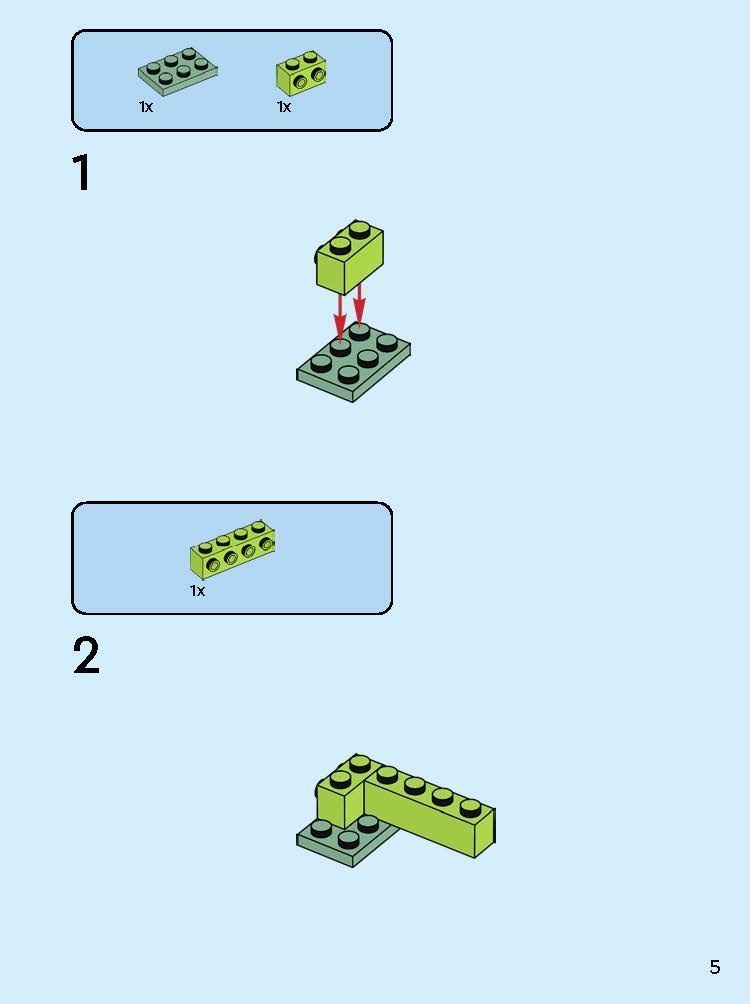 1x 1x

1

1x

2

5