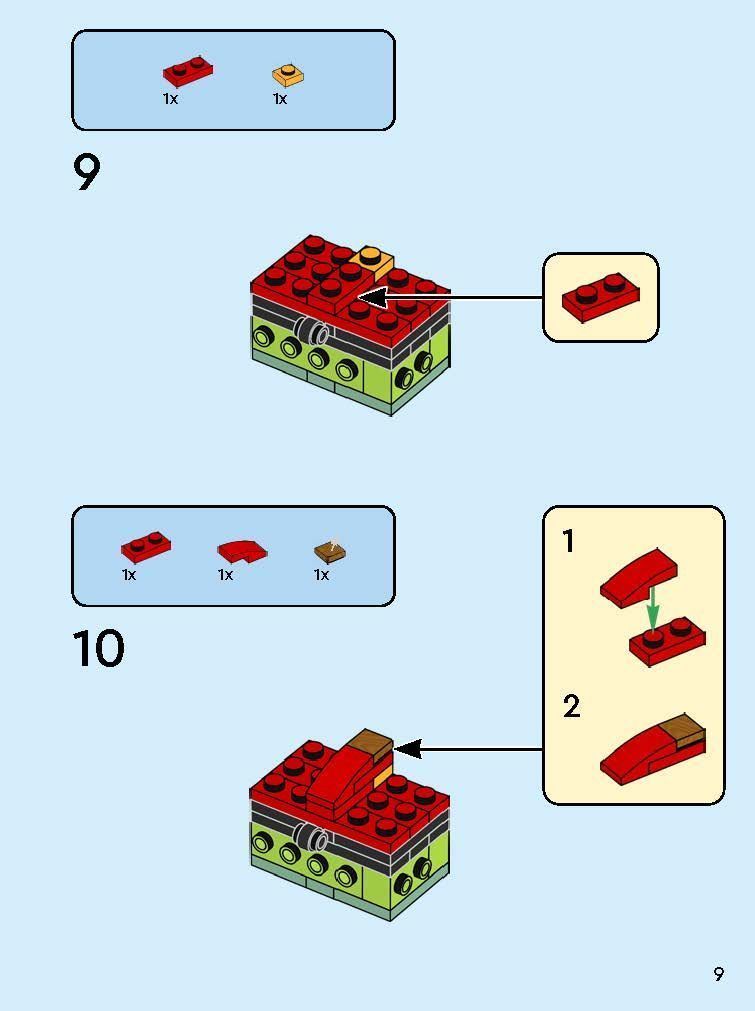 1x 1x

9

1x 1x 1x

10

1

2

9