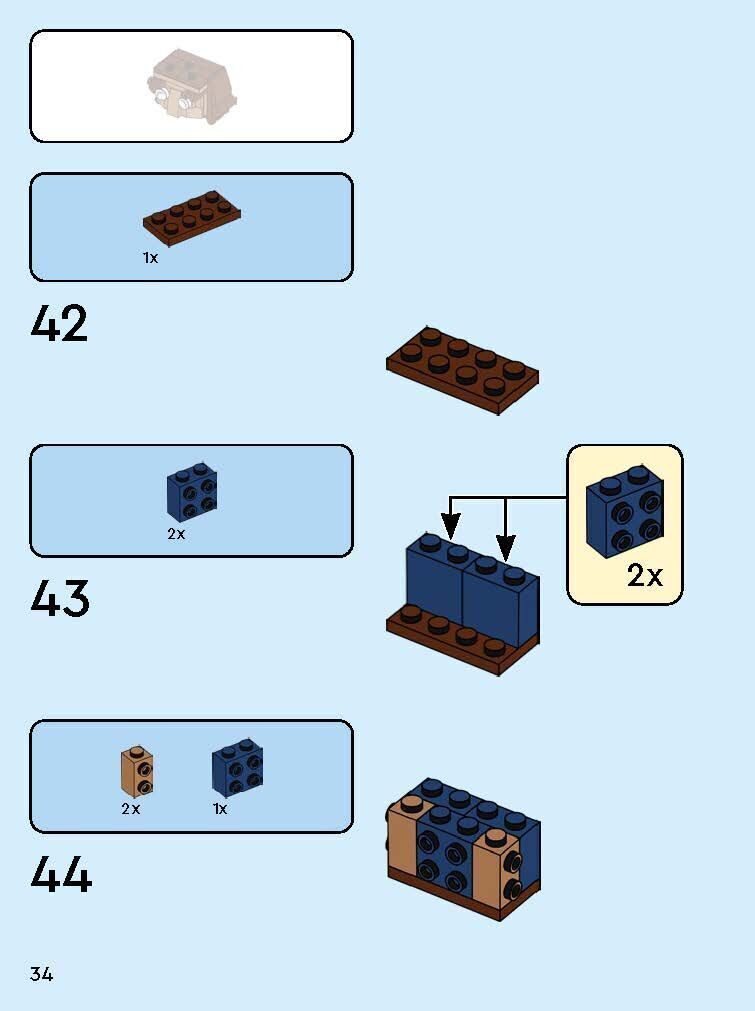 1x

42

2x

43

2x

2x

1x

44

34