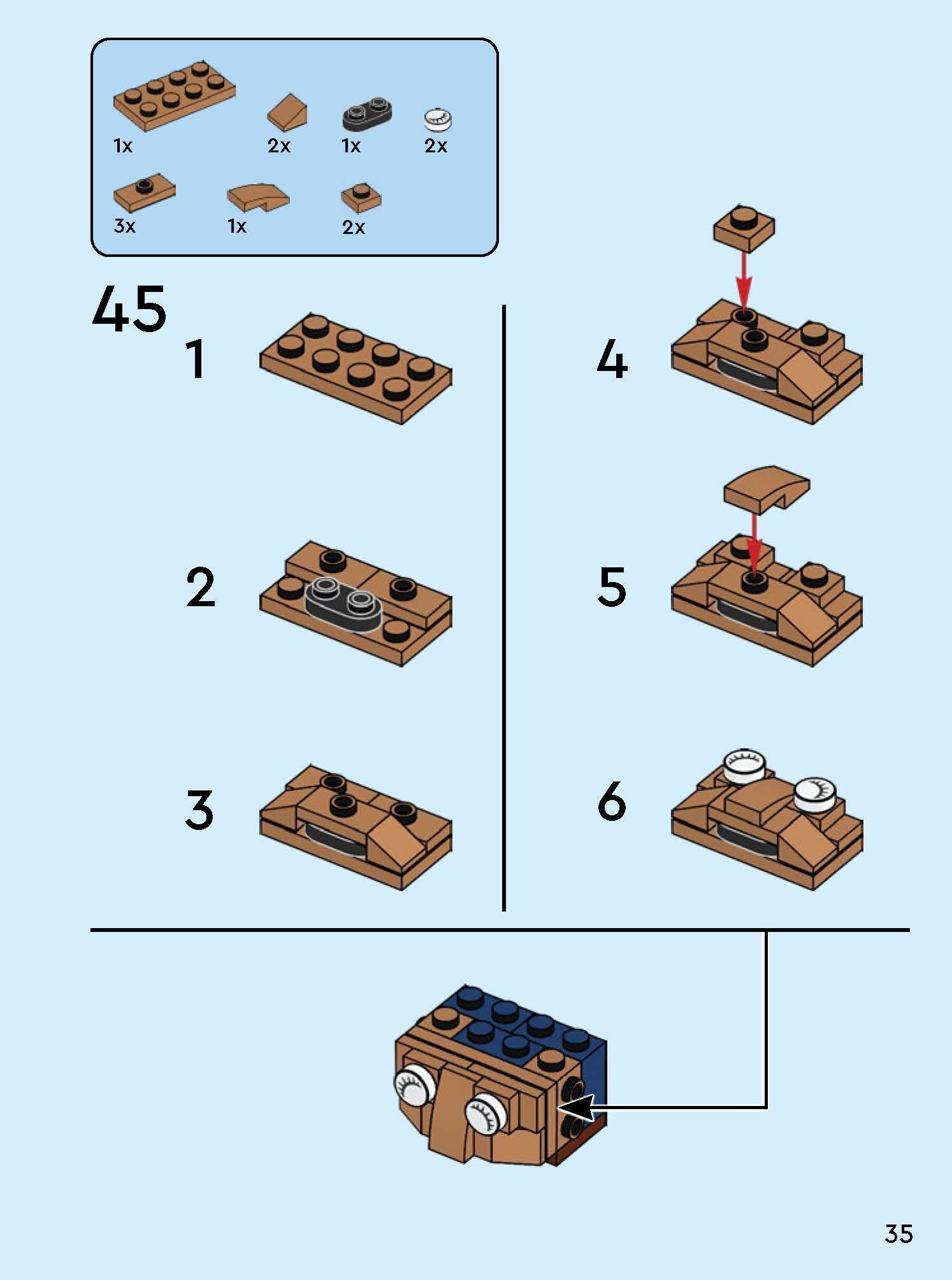 1x 2x 1x 2x

3x 1x 2x

45

1

2

3

4

5

6

35