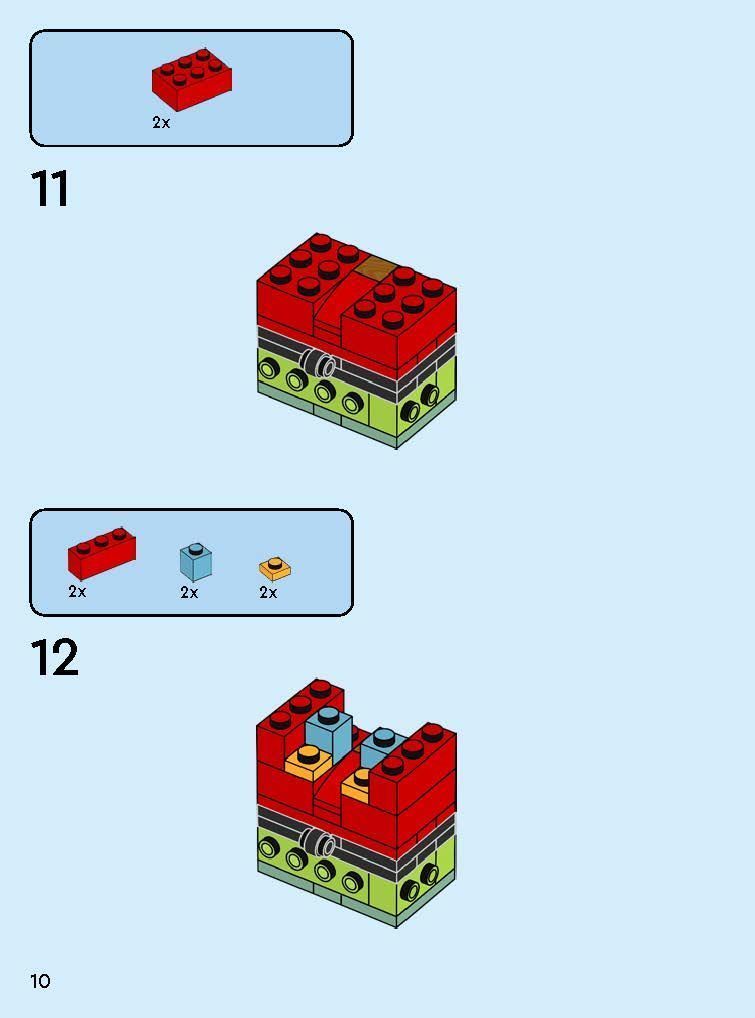 2x

11

2x
2x
2x

12

10