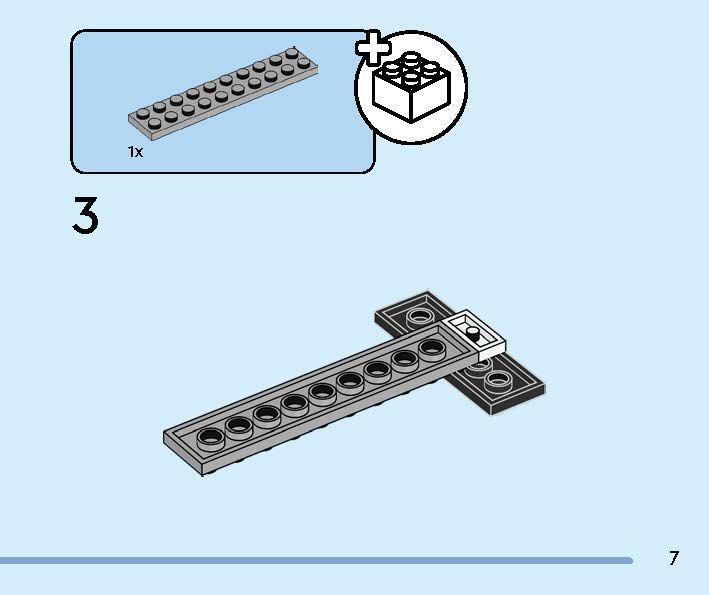 1x

3

7