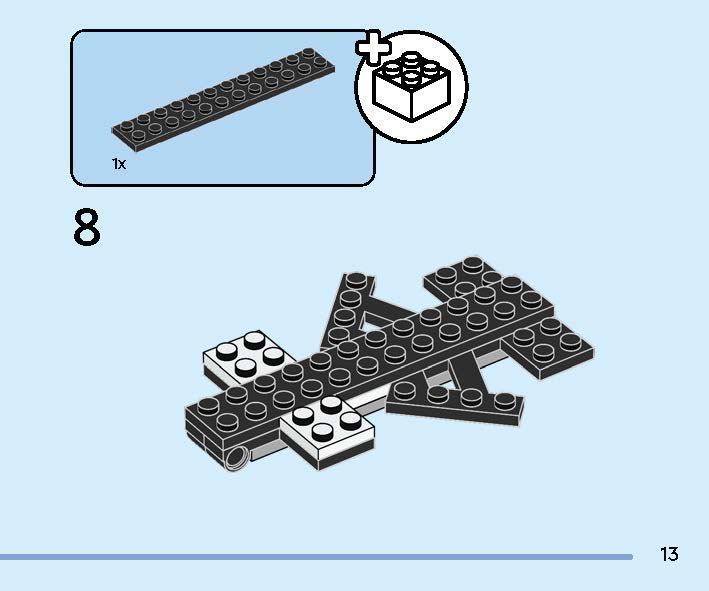 1x

8

13