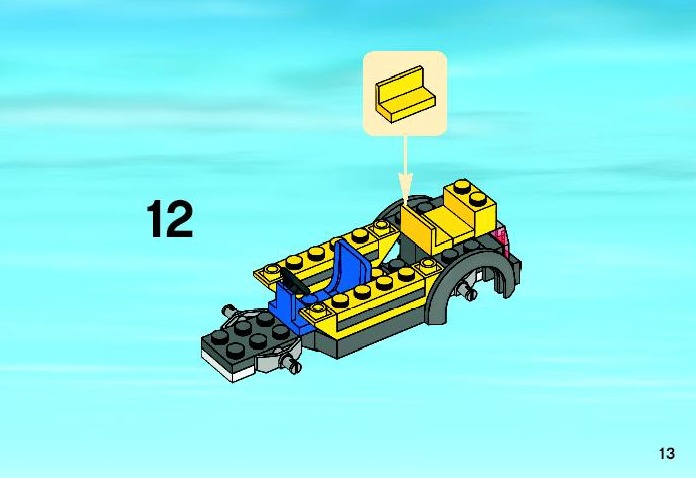 12

13