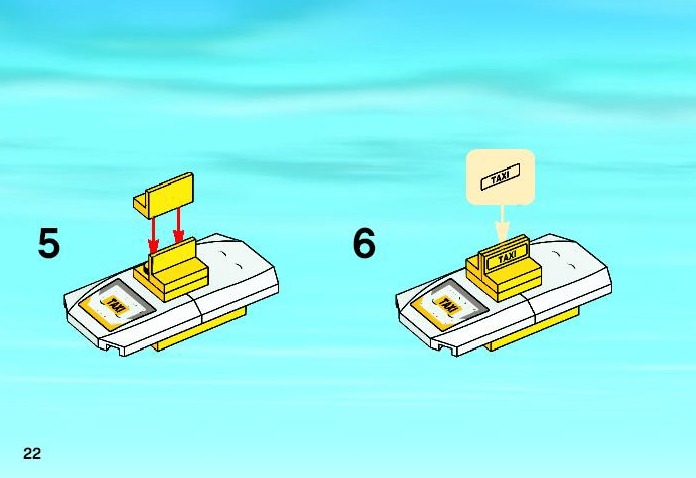 5

TAXI

6

TAXI

TAXI

TAXI

22