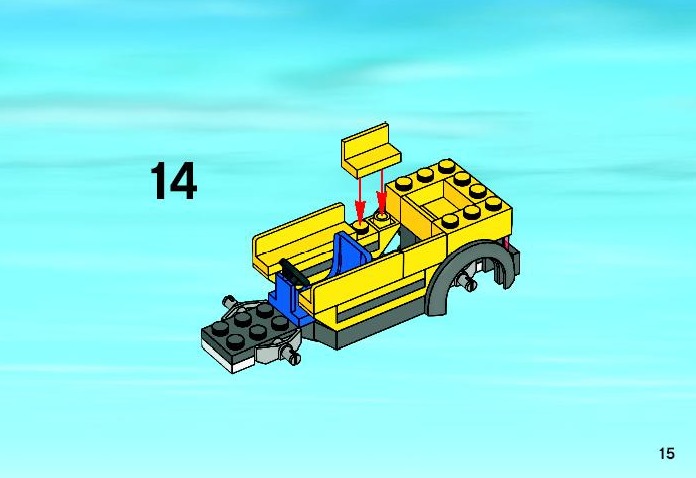 14

15