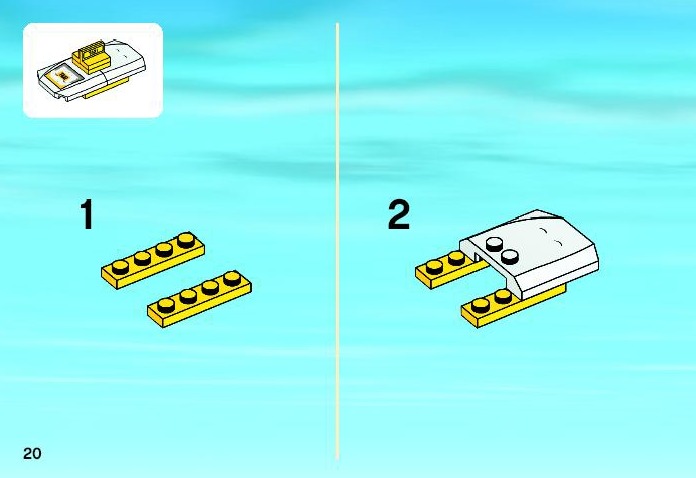 1

2

20