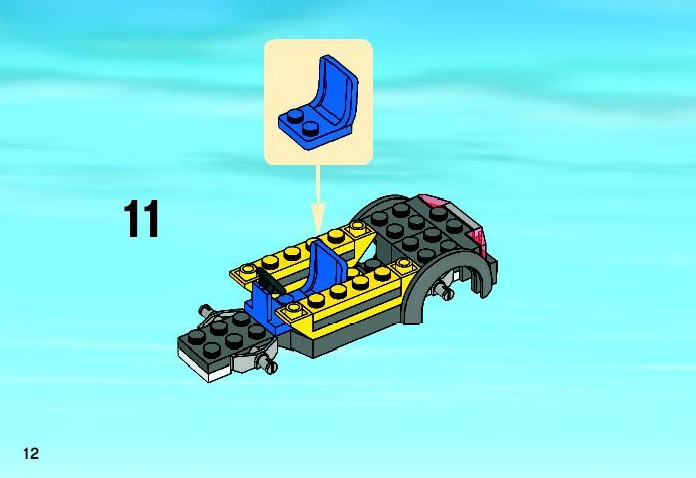 11

12