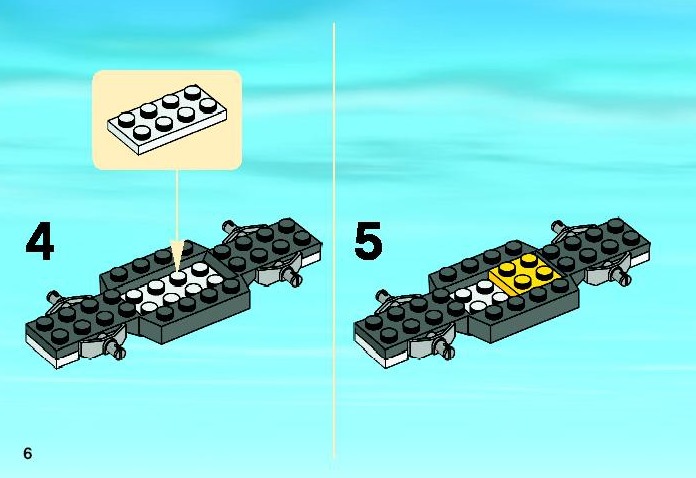 4

5

6