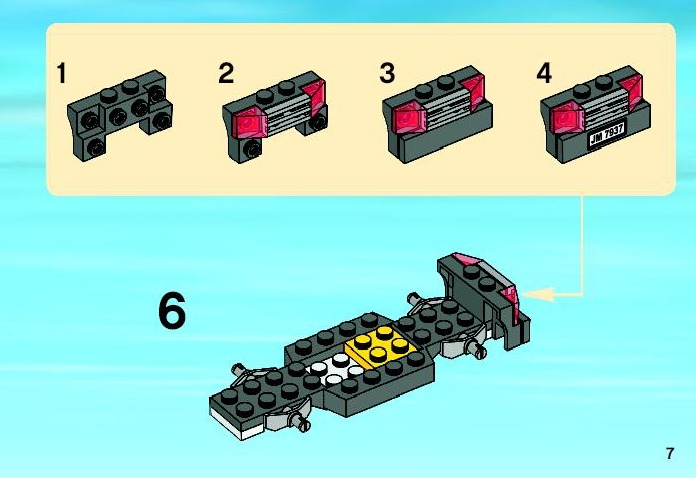 1

2

3

4

JM 7937

6

7