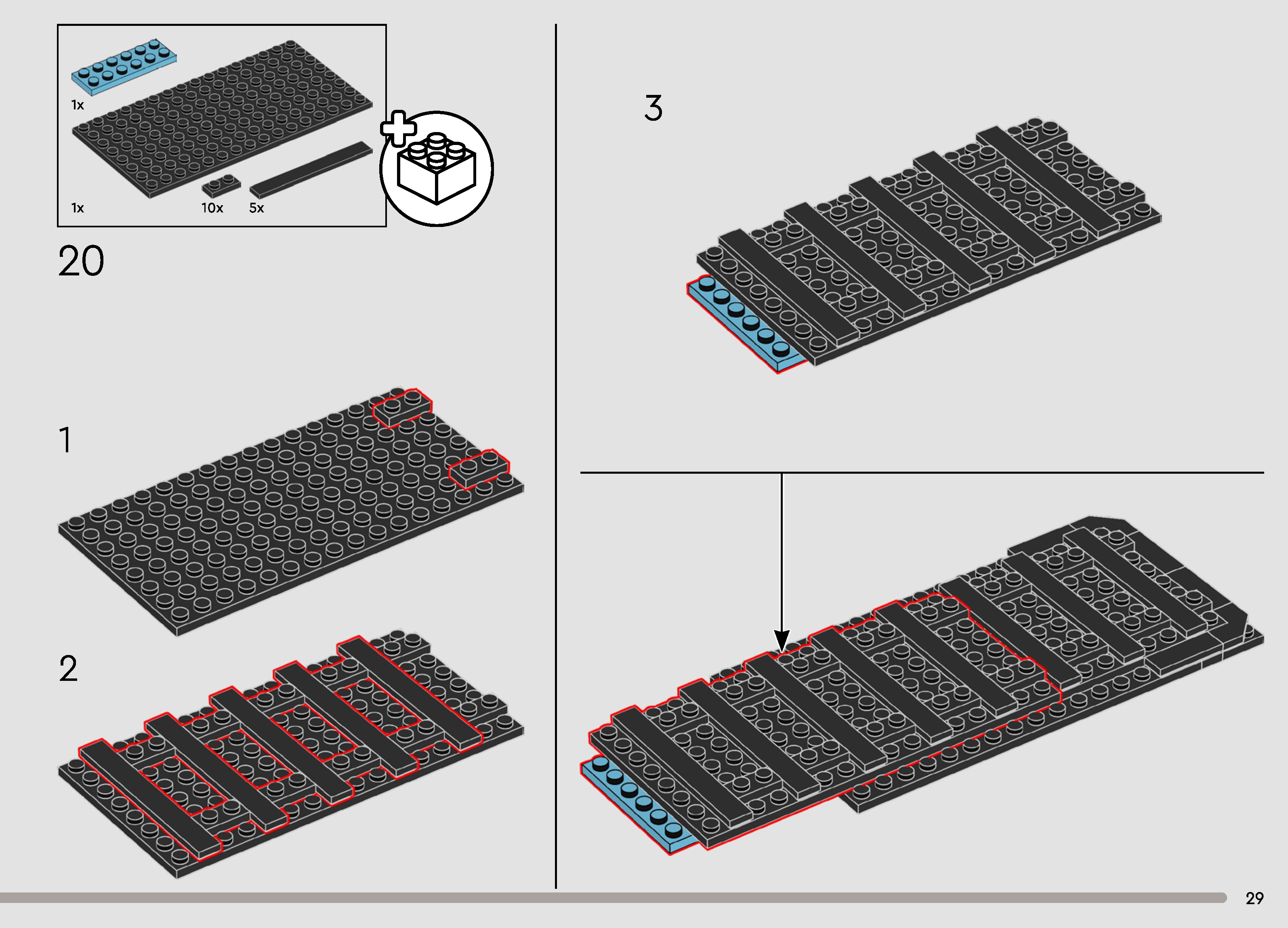 1x

1x

10x

5x

20

1

2

3

29