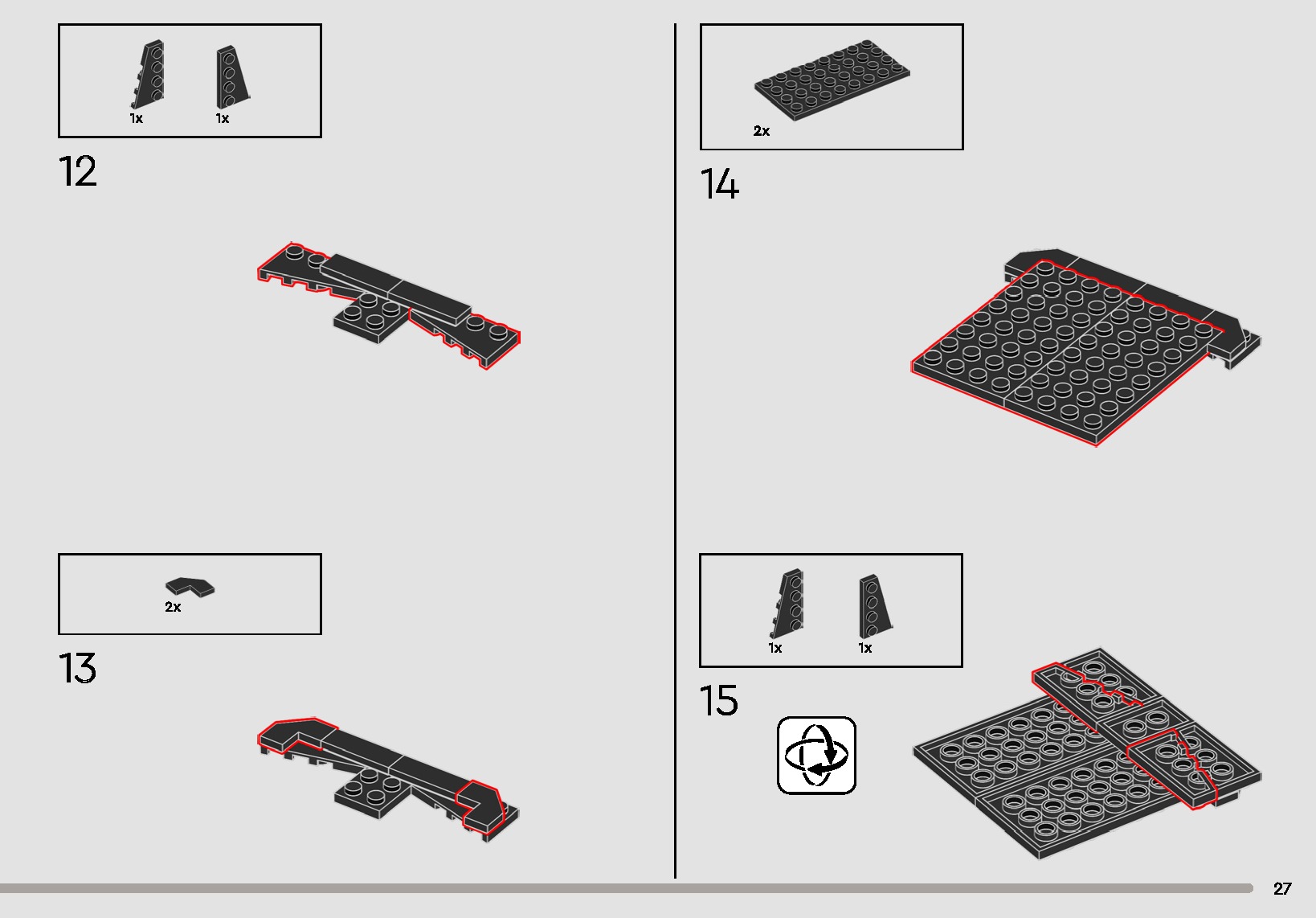 1x 1x

12

2x

13

2x

14

1x 1x

15

27