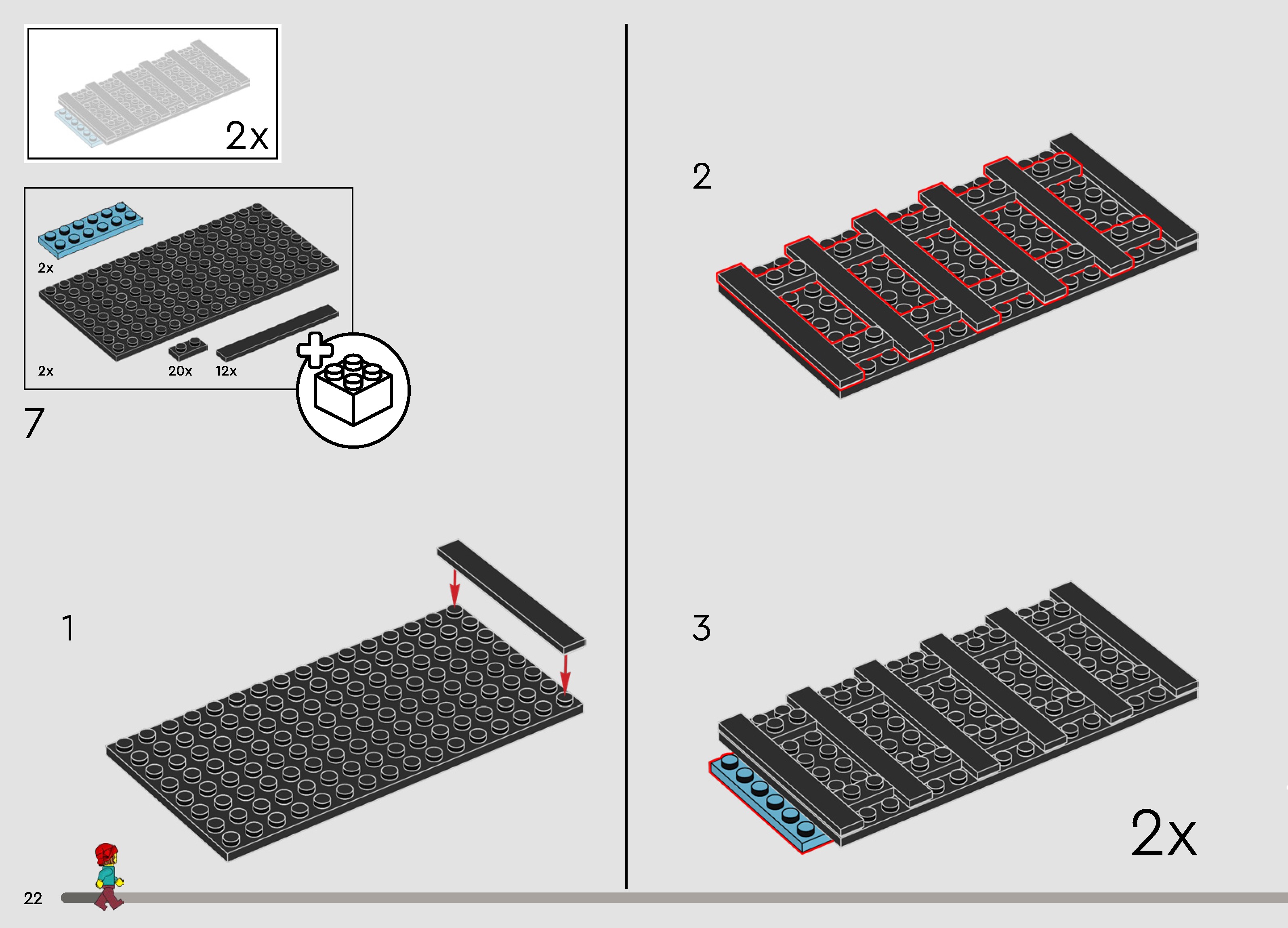 2x

2x

2x

20x

12x

7

1

2

3

2x

22