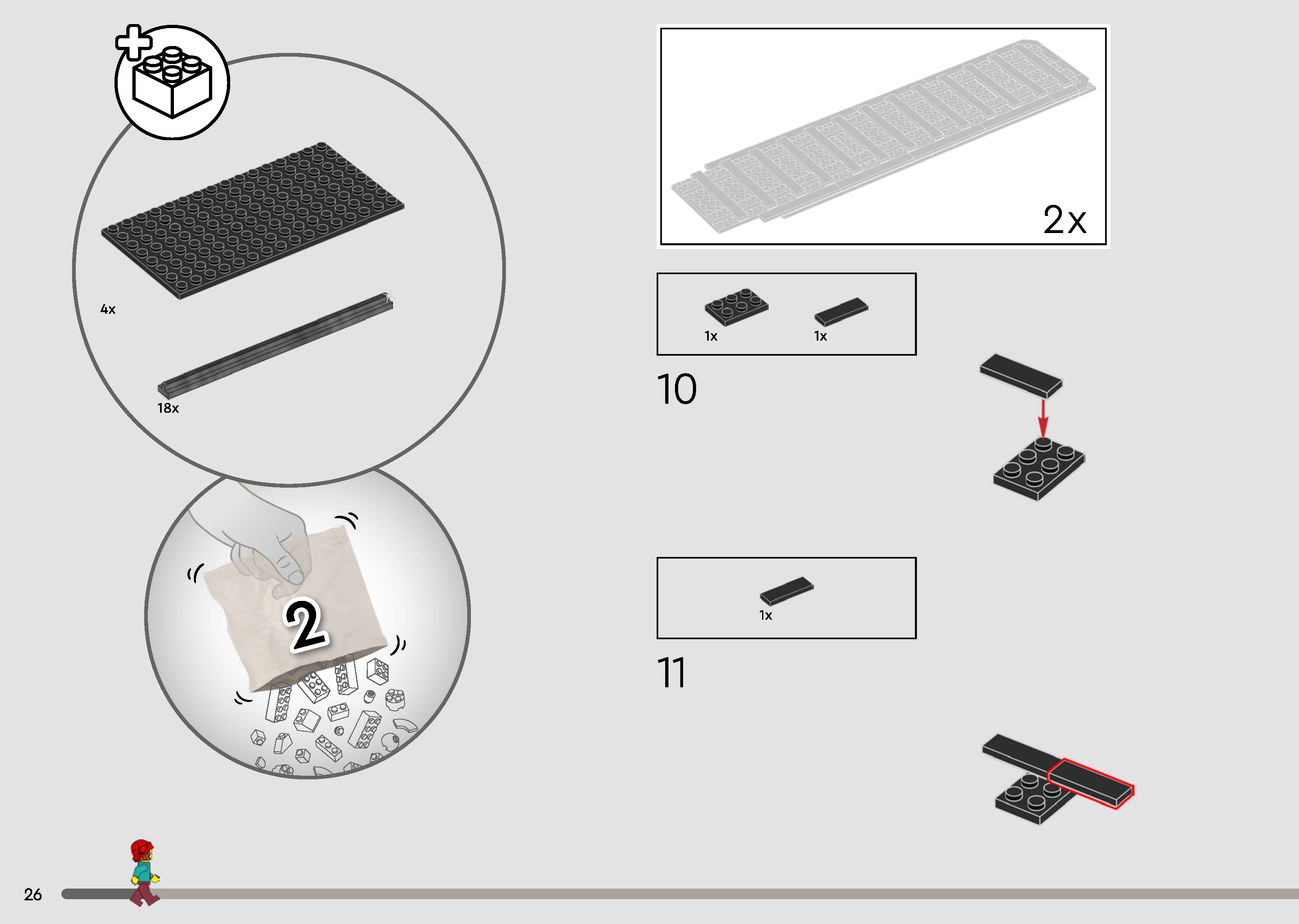 4x

18x

2

2x

1x 1x

10

1x

11

26