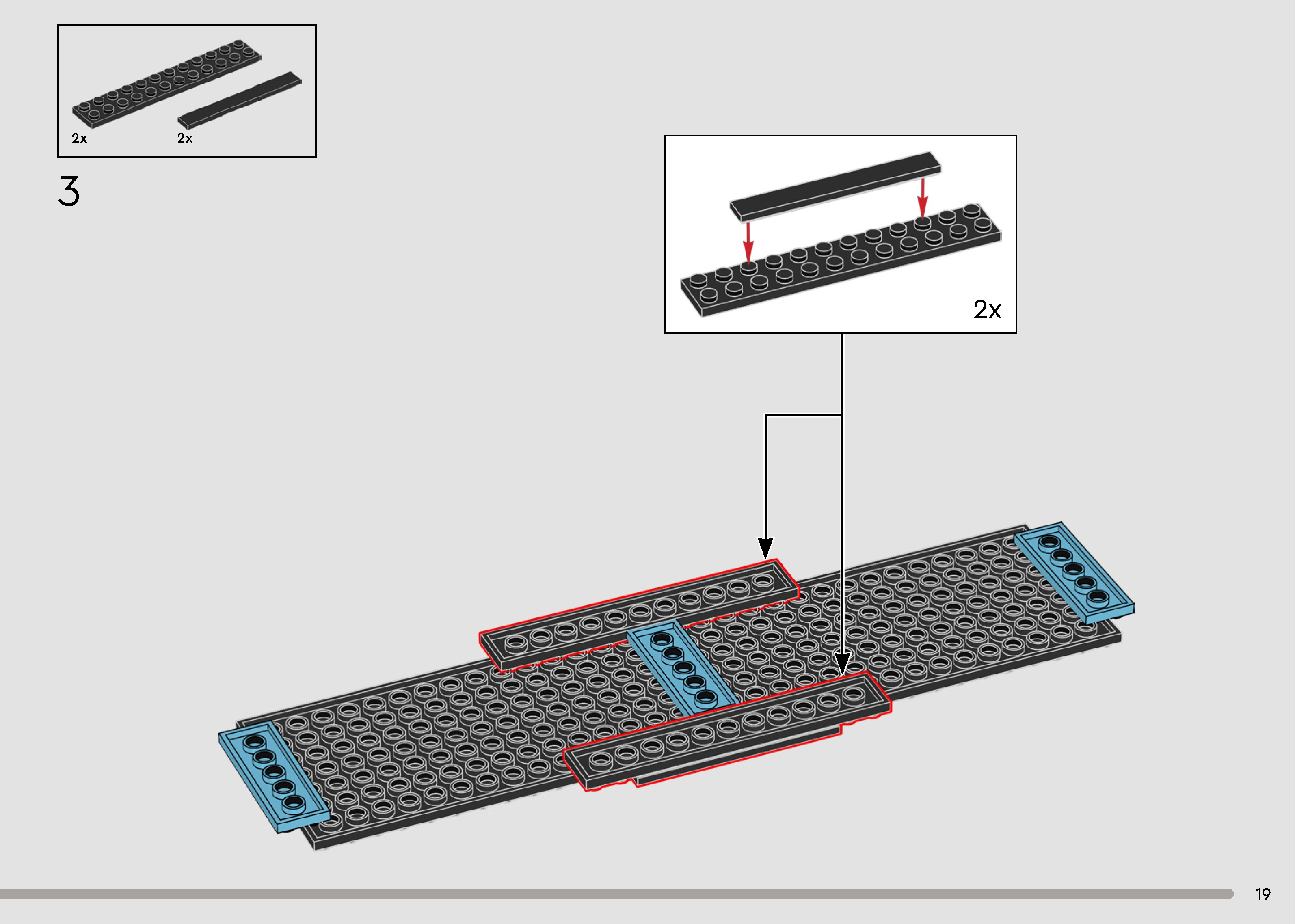 2x
2x

3

2x

19